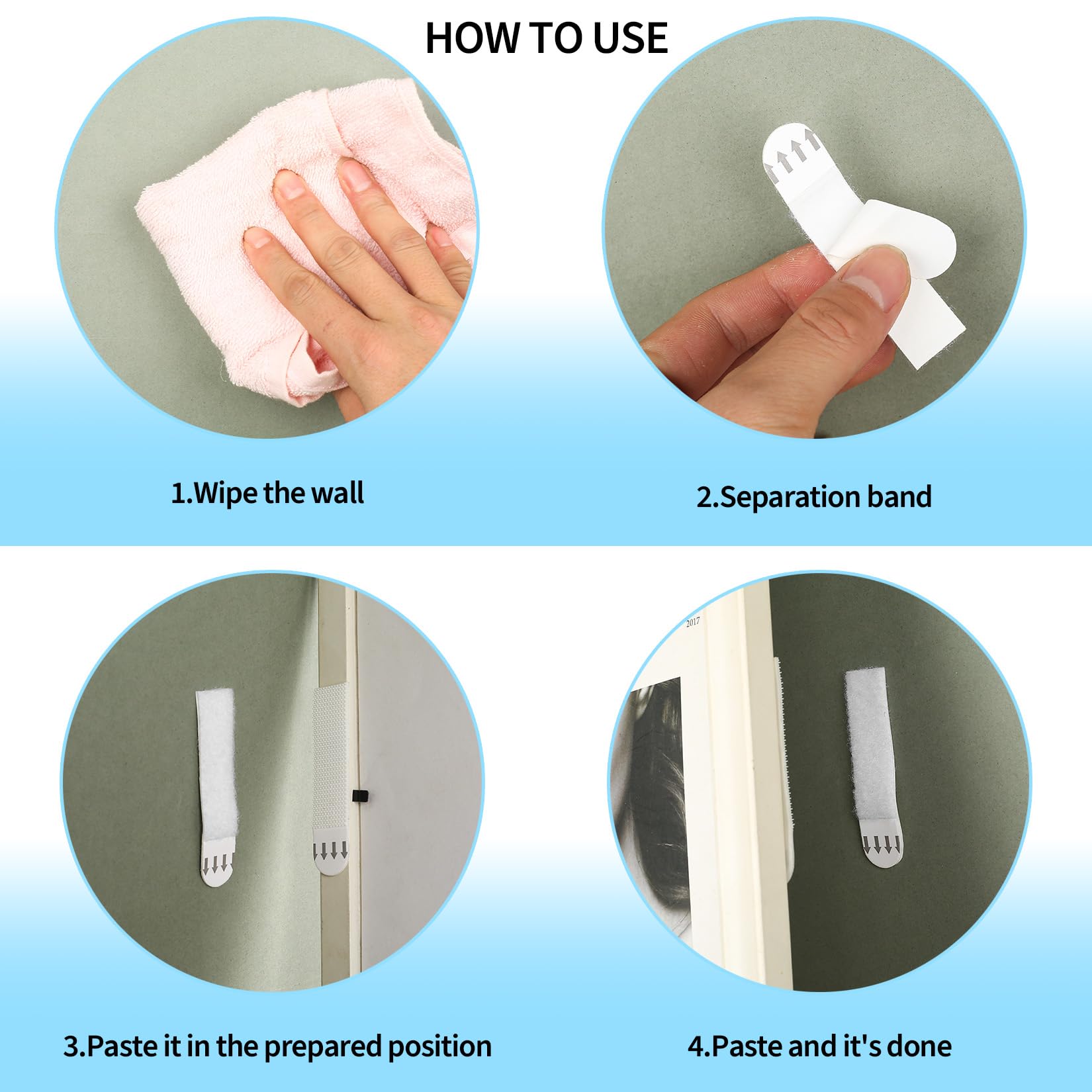 HOW TO USE

1.Wipe the wall

2.Separation band

2017

3.Paste it in the prepared position

4.Paste and it's done