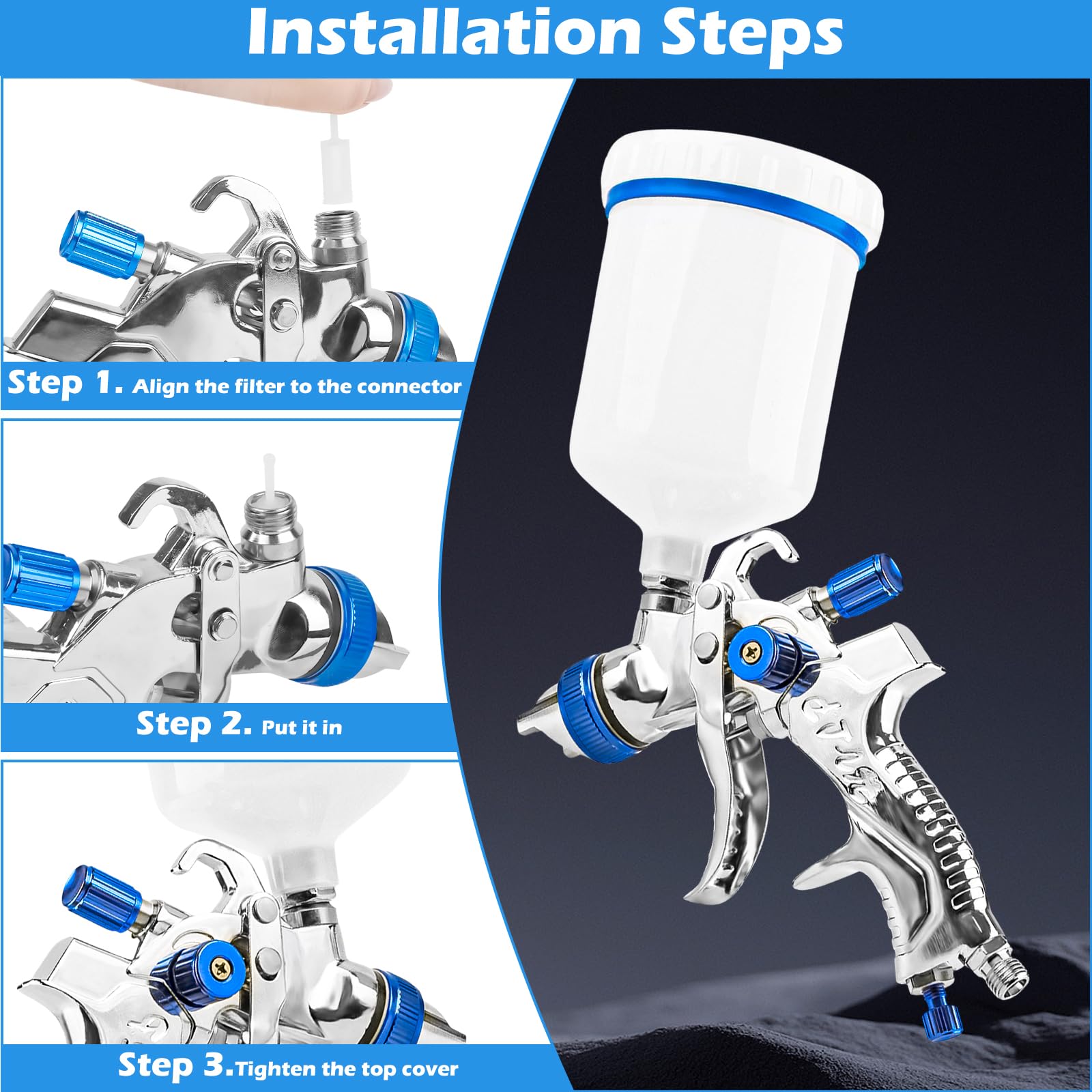 Installation Steps

Step 1. Align the filter to the connector

Step 2. Put it in

Step 3.Tighten the top cover

HVLP