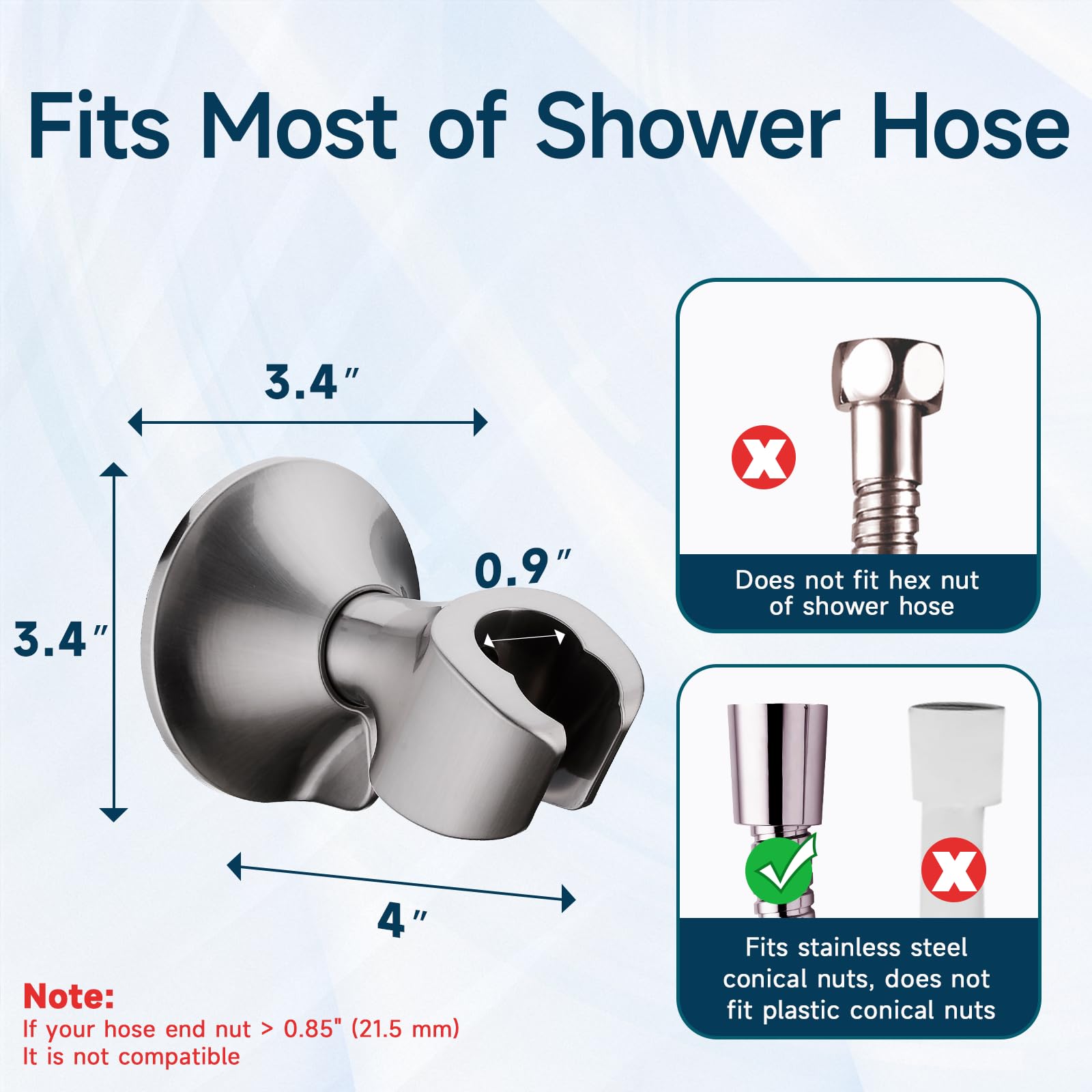 Fits Most of Shower Hose

3.4″

3.4″

0.9″

4″

Does not fit hex nut of shower hose

Fits stainless steel conical nuts, does not fit plastic conical nuts

Note:
If your hose end nut > 0.85" (21.5 mm) It is not compatible