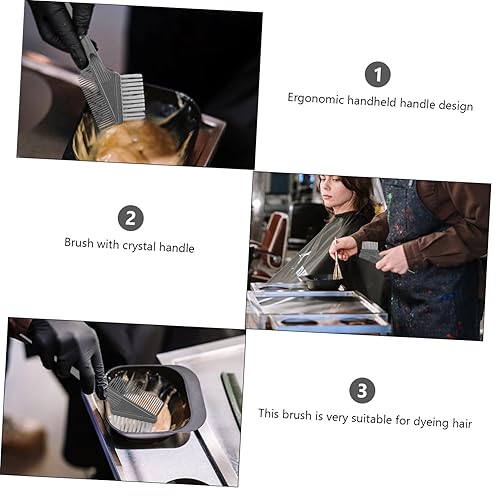 1

Ergonomic handheld handle design

2

Brush with crystal handle

3

This brush is very suitable for dyeing hair