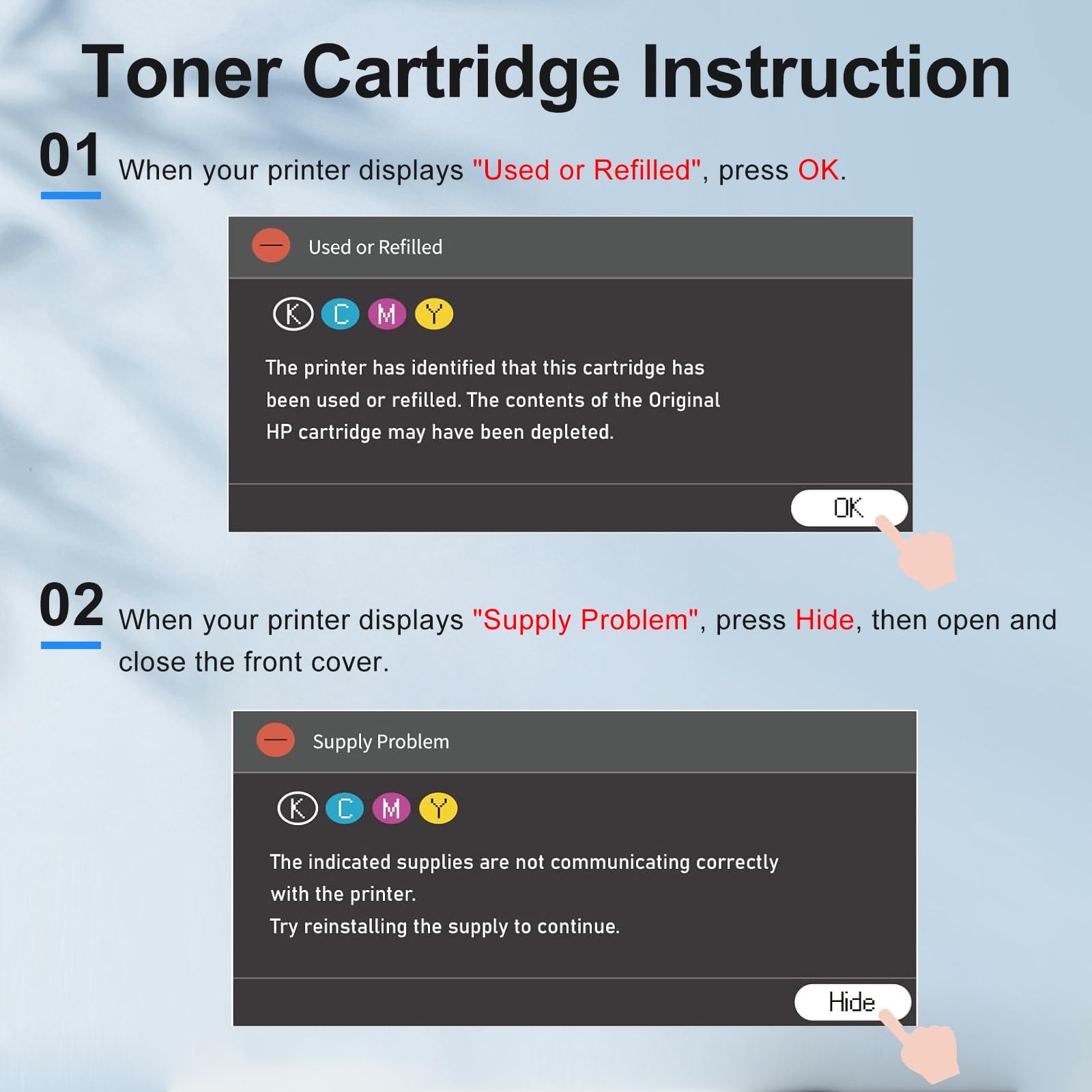 Toner Cartridge Instruction

01 When your printer displays "Used or Refilled", press OK.

Used or Refilled

K C M Y

The printer has identified that this cartridge has been used or refilled. The contents of the Original HP cartridge may have been depleted.

OK

02 When your printer displays "Supply Problem", press Hide, then open and close the front cover.

Supply Problem

K C M Y

The indicated supplies are not communicating correctly with the printer.
Try reinstalling the supply to continue.

Hide