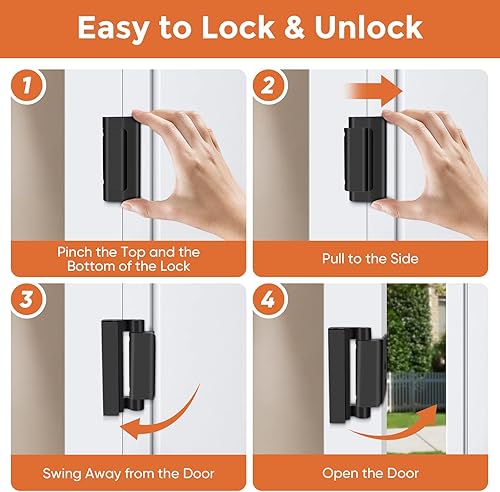 Easy to Lock & Unlock

1

Pinch the Top and the Bottom of the Lock

2

Pull to the Side

3

Swing Away from the Door

4

Open the Door