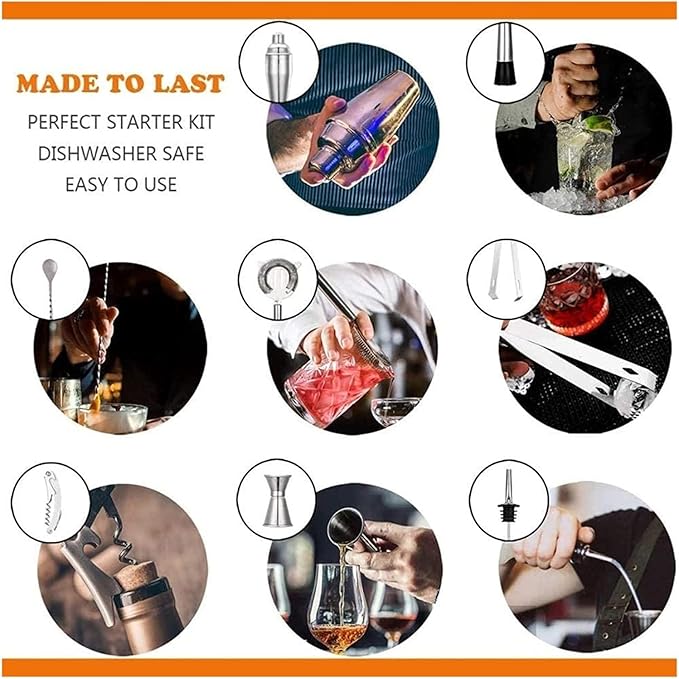 MADE TO LAST

PERFECT STARTER KIT
DISHWASHER SAFE
EASY TO USE