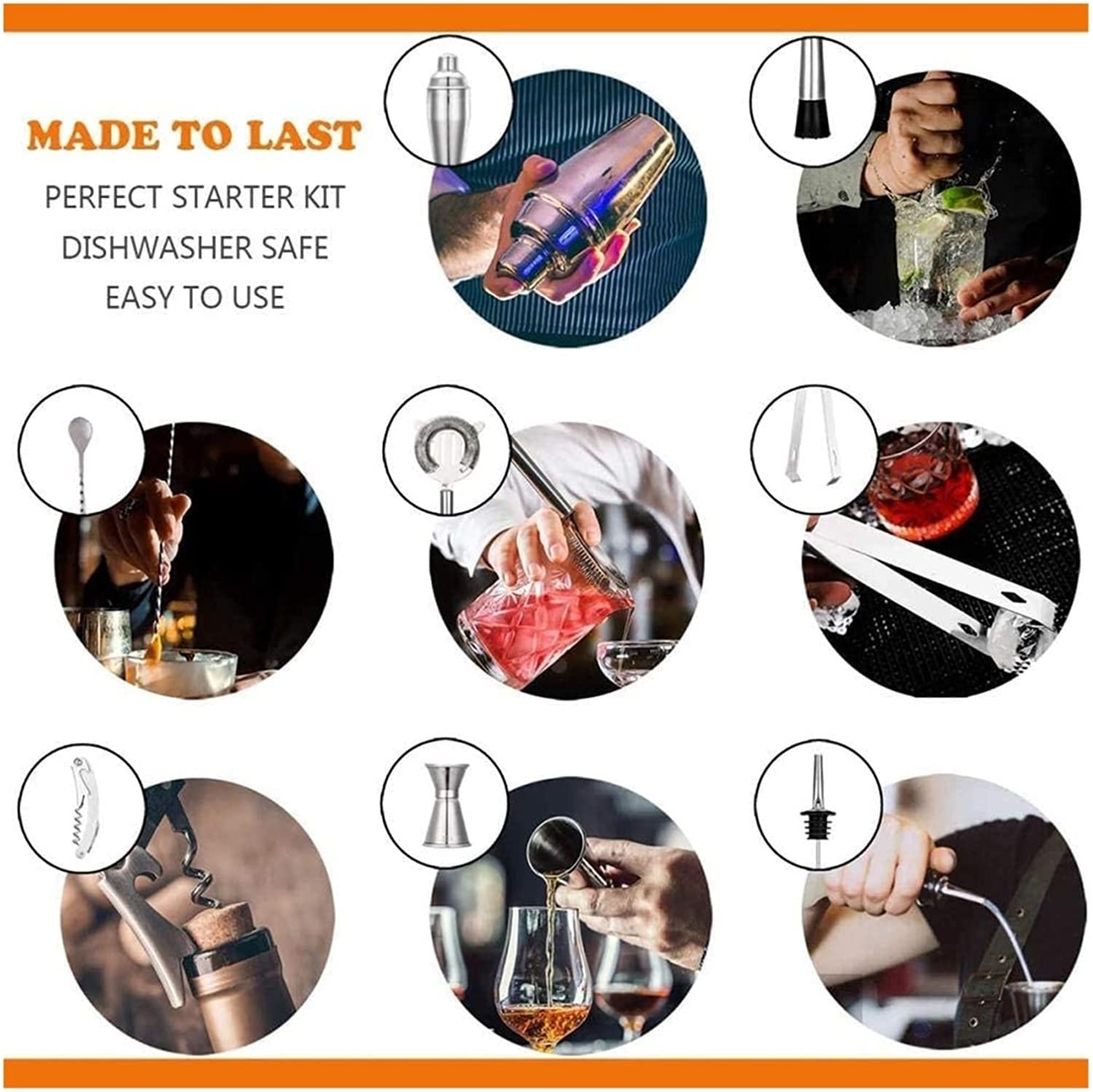 MADE TO LAST

PERFECT STARTER KIT
DISHWASHER SAFE
EASY TO USE