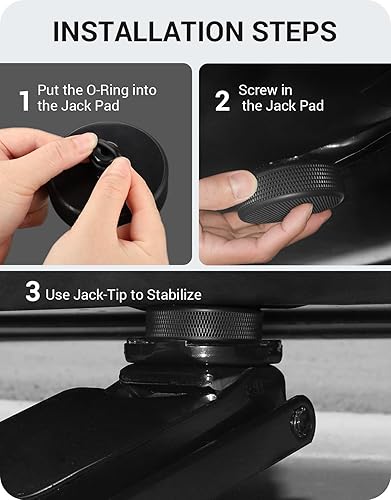 INSTALLATION STEPS

1 Put the O-Ring into the Jack Pad

2 Screw in the Jack Pad

3 Use Jack-Tip to Stabilize