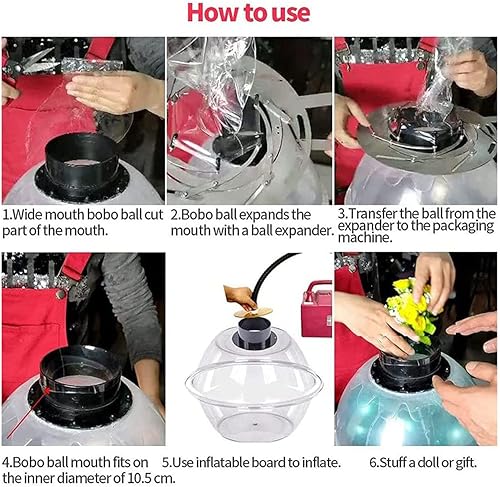 How to use

1.Wide mouth bobo ball cut part of the mouth.

2.Bobo ball expands the mouth with a ball expander.

3.Transfer the ball from the expander to the packaging machine.

4.Bobo ball mouth fits on the inner diameter of 10.5 cm.

5.Use inflatable board to inflate.

6.Stuff a doll or gift.