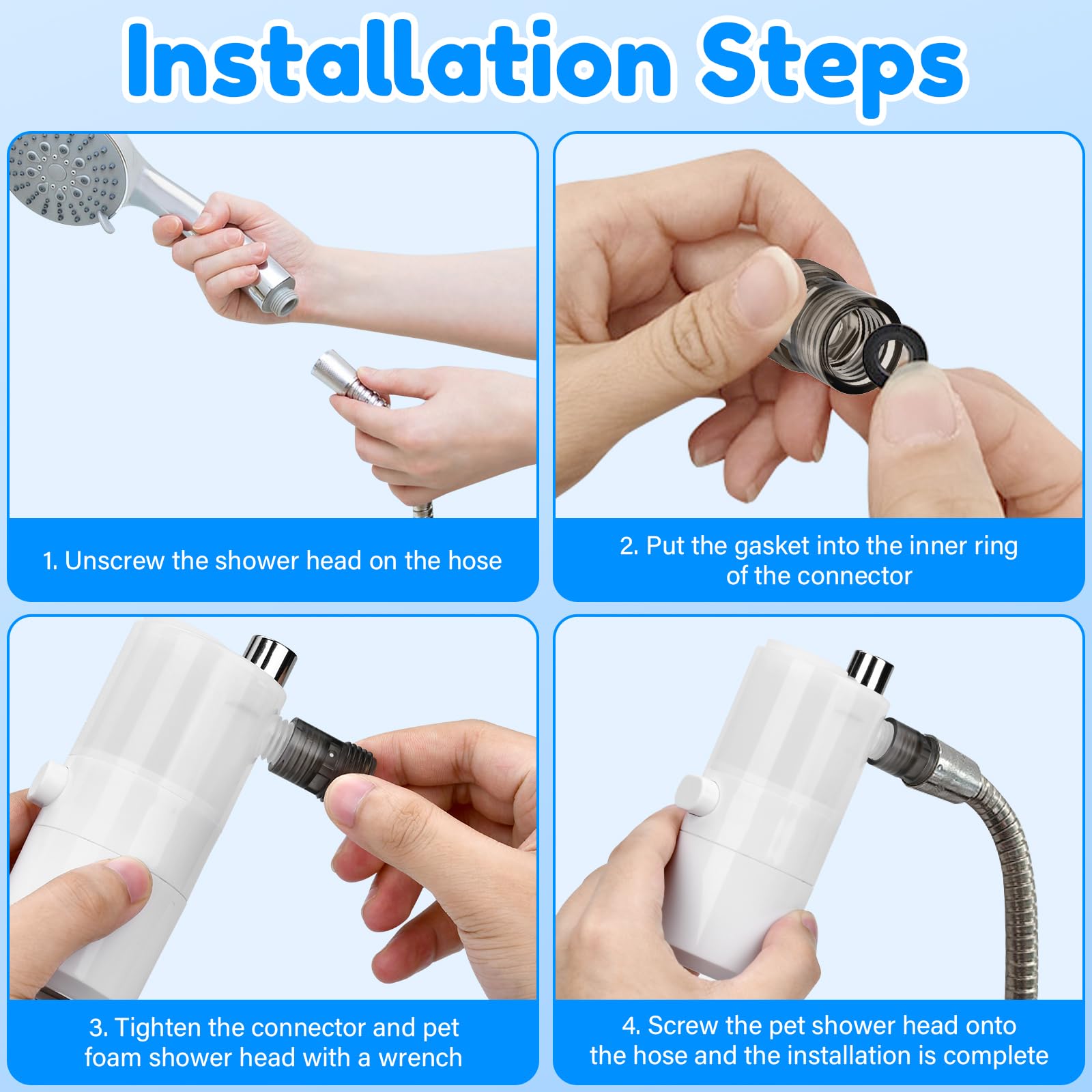 Installation Steps

1. Unscrew the shower head on the hose

2. Put the gasket into the inner ring of the connector

3. Tighten the connector and pet foam shower head with a wrench

4. Screw the pet shower head onto the hose and the installation is complete