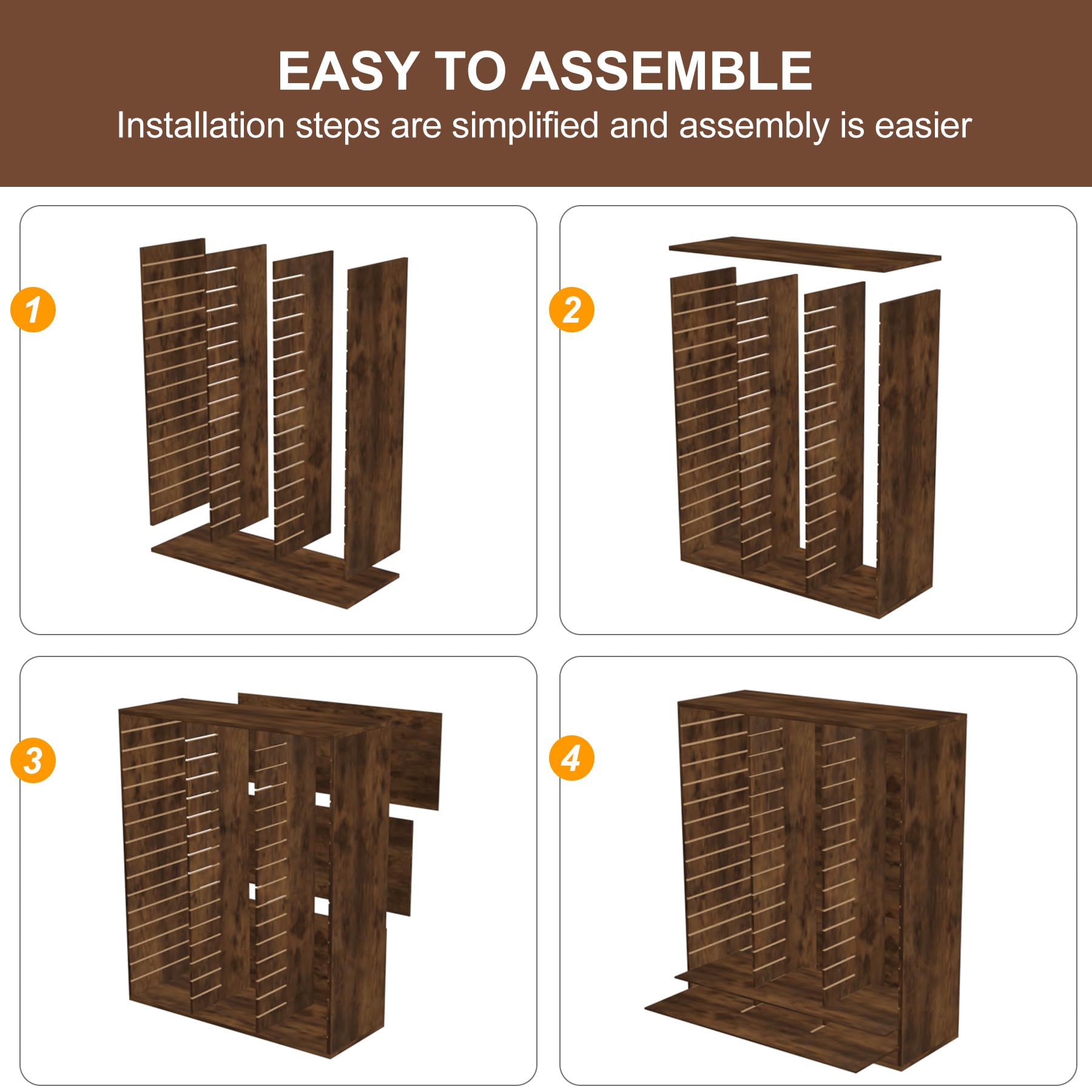 EASY TO ASSEMBLE
Installation steps are simplified and assembly is easier

1

2

3

4