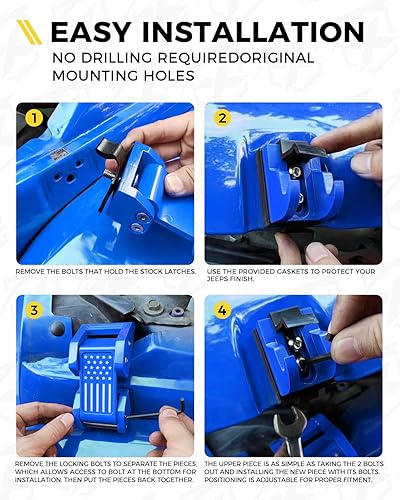 EASY INSTALLATION
NO DRILLING REQUIREDORIGINAL MOUNTING HOLES

1

REMOVE THE BOLTS THAT HOLD THE STOCK LATCHES.

2

USE THE PROVIDED GASKETS TO PROTECT YOUR JEEPS FINISH.

3

REMOVE THE LOCKING BOLTS TO SEPARATE THE PIECES, WHICH ALLOWS ACCESS TO BOLT AT THE BOTTOM FOR INSTALLATION. THEN PUT THE PIECES BACK TOGETHER.

4

THE UPPER PIECE IS AS SIMPLE AS TAKING THE 2 BOLTS OUT AND INSTALLING THE NEW PIECE WITH ITS BOLTS. POSITIONING IS ADJUSTABLE FOR PROPER FITMENT.