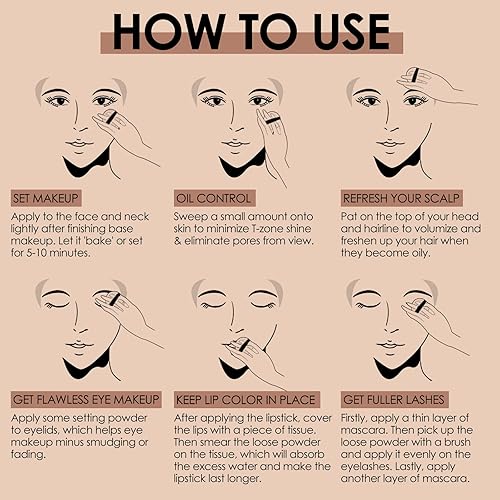 HOW TO USE

SET MAKEUP
Apply to the face and neck lightly after finishing base makeup. Let it 'bake' or set for 5-10 minutes.

OIL CONTROL
Sweep a small amount onto skin to minimize T-zone shine & eliminate pores from view.

REFRESH YOUR SCALP
Pat on the top of your head and hairline to volumize and freshen up your hair when they become oily.

GET FLAWLESS EYE MAKEUP
Apply some setting powder to eyelids, which helps eye makeup minus smudging or fading.

KEEP LIP COLOR IN PLACE
After applying the lipstick, cover the lips with a piece of tissue. Then smear the loose powder on the tissue, which will absorb the excess water and make the lipstick last longer.

GET FULLER LASHES
Firstly, apply a thin layer of mascara. Then pick up the loose powder with a brush and apply it evenly on the eyelashes. Lastly, apply another layer of mascara.