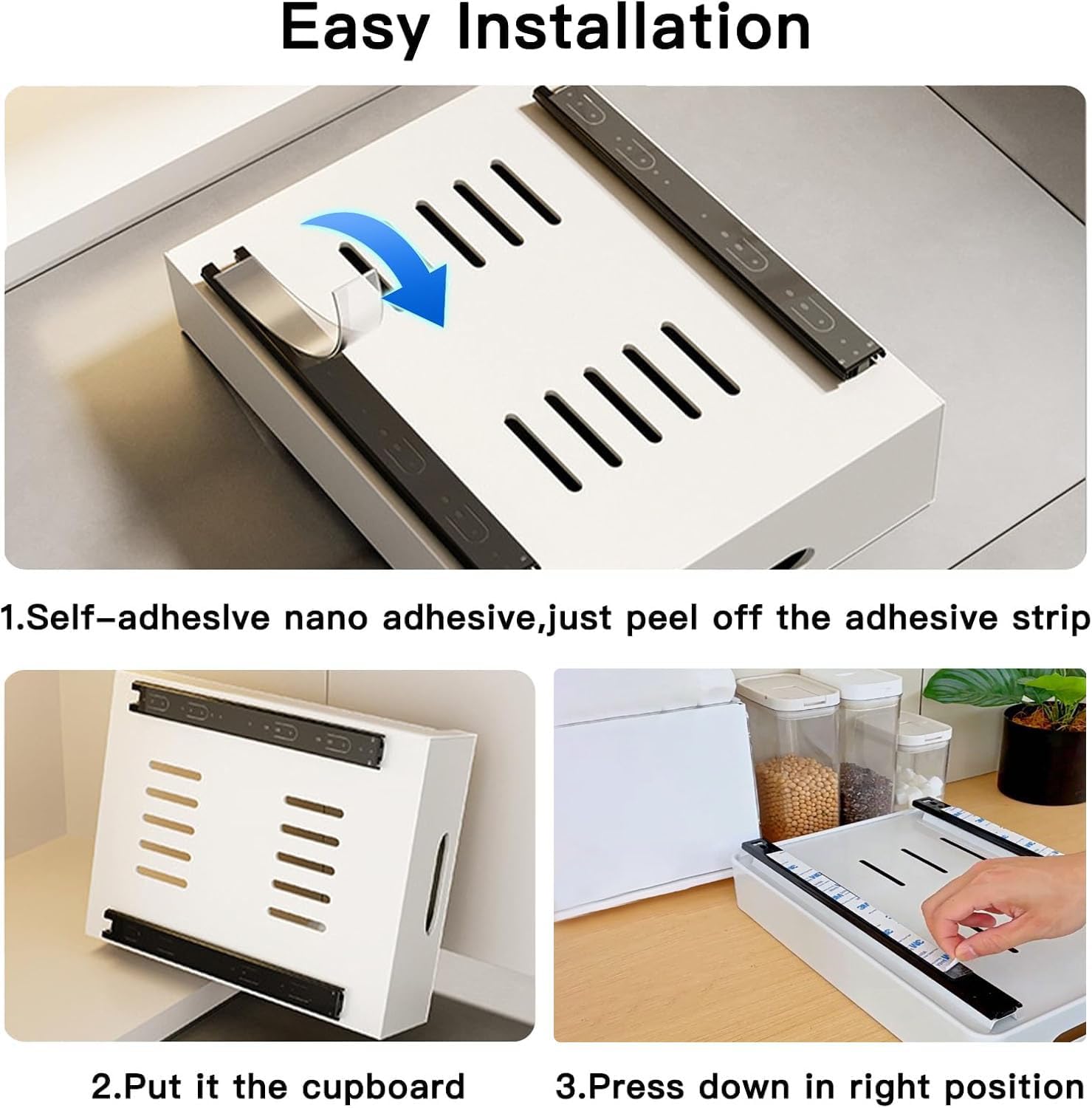 Easy Installation

1.Self-adheslve nano adhesive,just peel off the adhesive strip

2.Put it the cupboard

3.Press down in right position