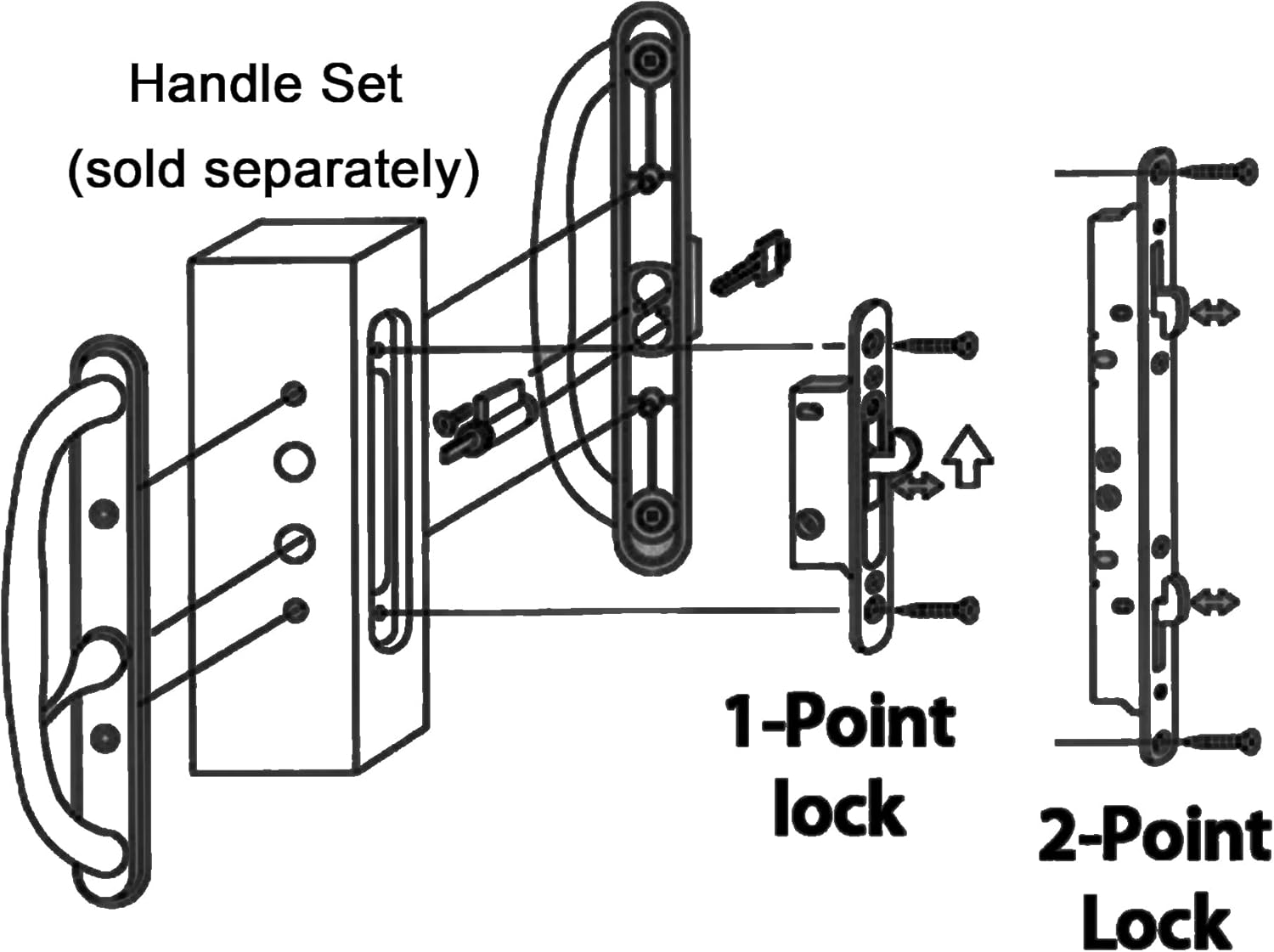 Handle Set
(sold separately)

1-Point
lock

2-Point
Lock