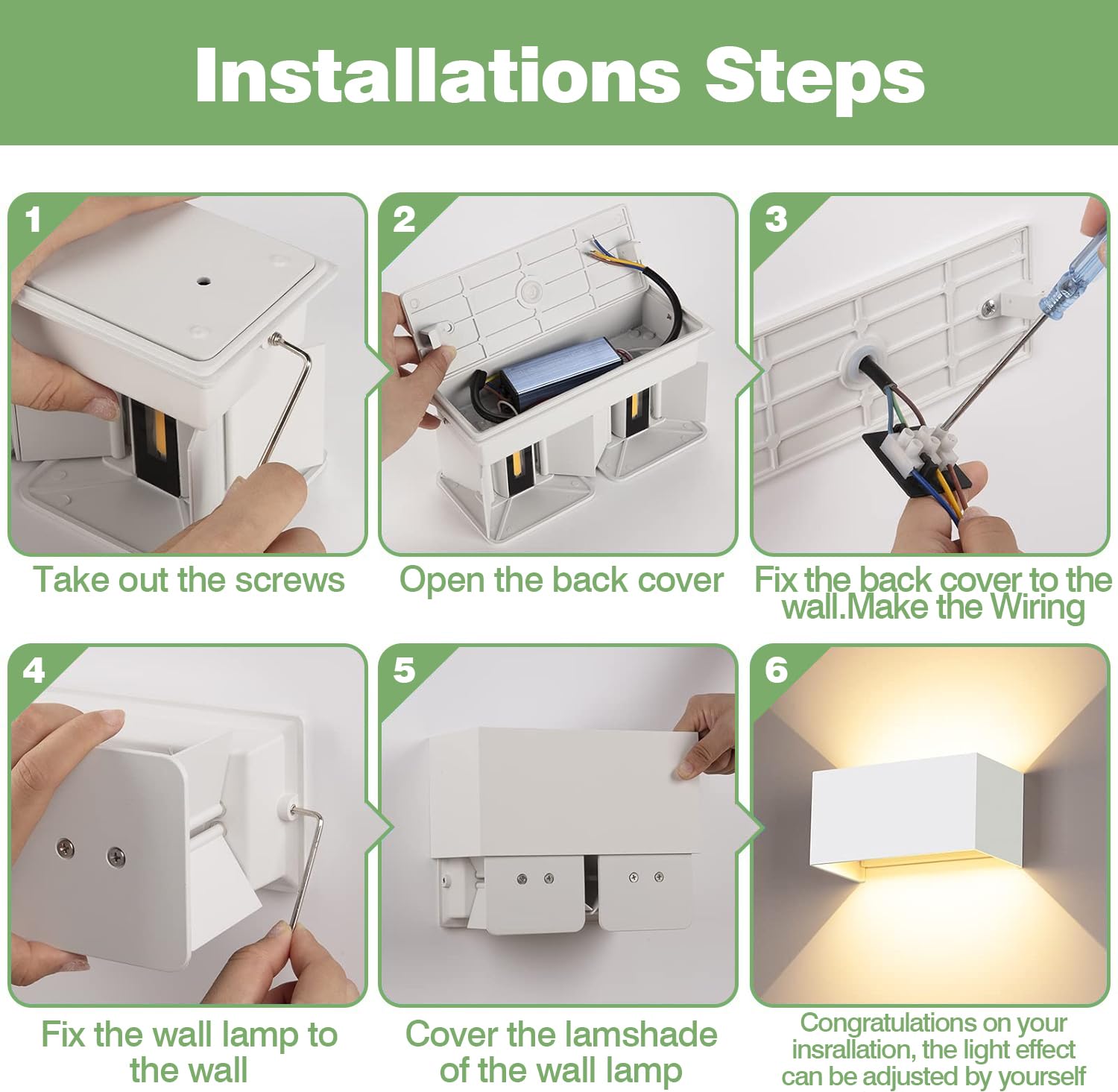 Installations Steps

1

Take out the screws

2

Open the back cover

3

Fix the back cover to the wall.Make the Wiring

4

Fix the wall lamp to the wall

5

Cover the lamshade of the wall lamp

6

Congratulations on your insrallation, the light effect can be adjusted by yourself