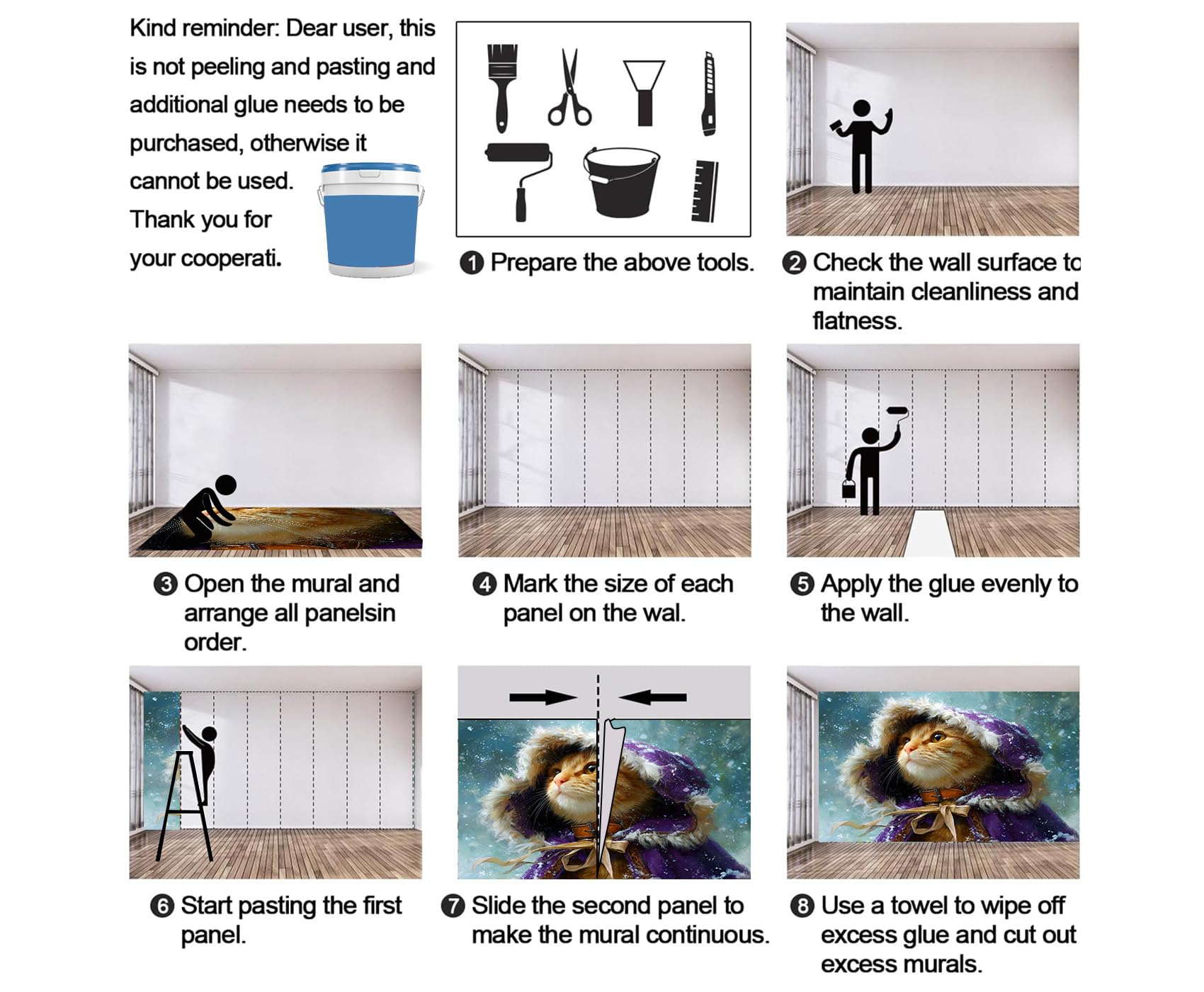 Kind reminder: Dear user, this is not peeling and pasting and additional glue needs to be purchased, otherwise it cannot be used. Thank you for your cooperati.

❶ Prepare the above tools.

❷ Check the wall surface to maintain cleanliness and flatness.

❸ Open the mural and arrange all panelsin order.

❹ Mark the size of each panel on the wal.

❺ Apply the glue evenly to the wall.

❻ Start pasting the first panel.

❼ Slide the second panel to make the mural continuous.

❽ Use a towel to wipe off excess glue and cut out excess murals.