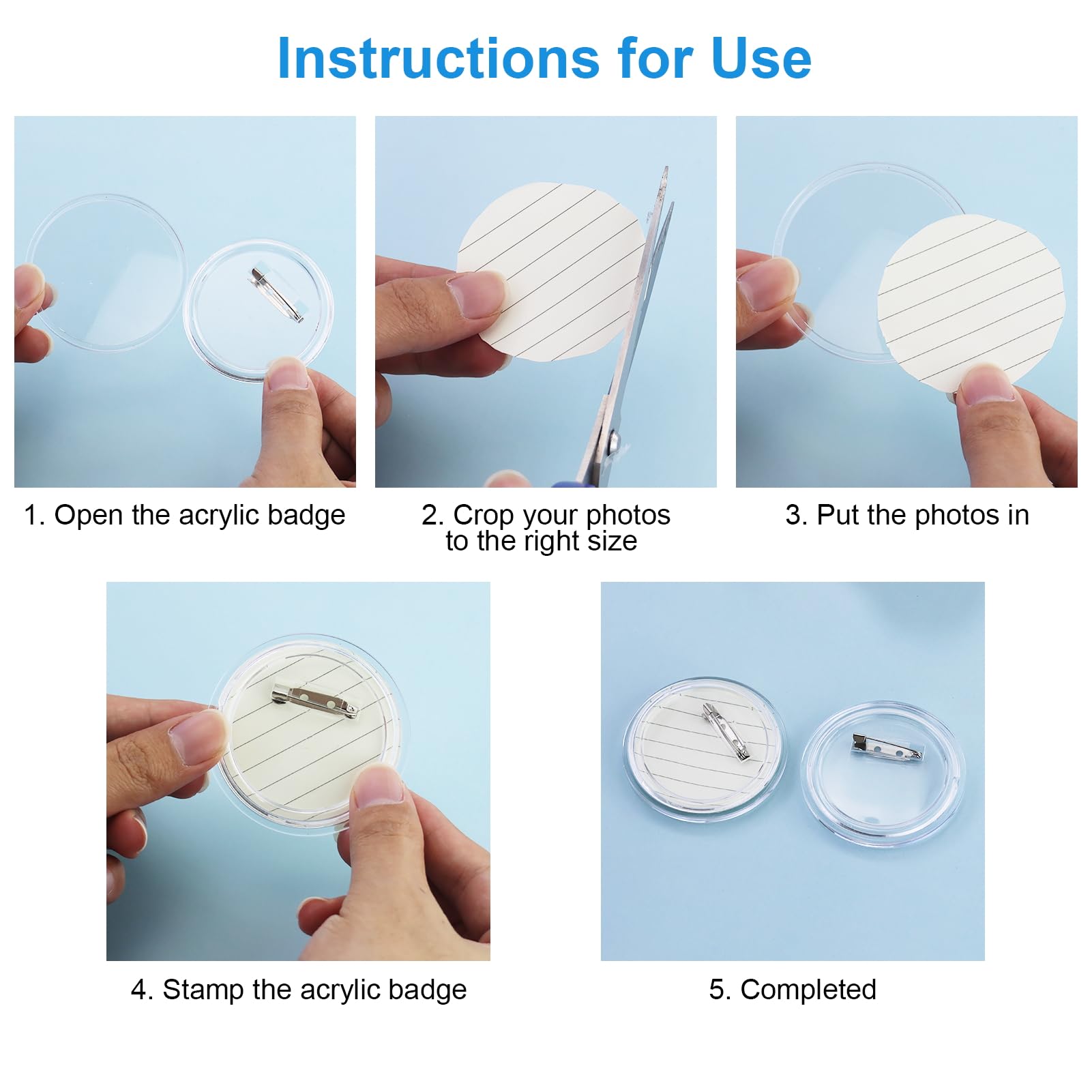 Instructions for Use

1. Open the acrylic badge

2. Crop your photos to the right size

3. Put the photos in

4. Stamp the acrylic badge

5. Completed