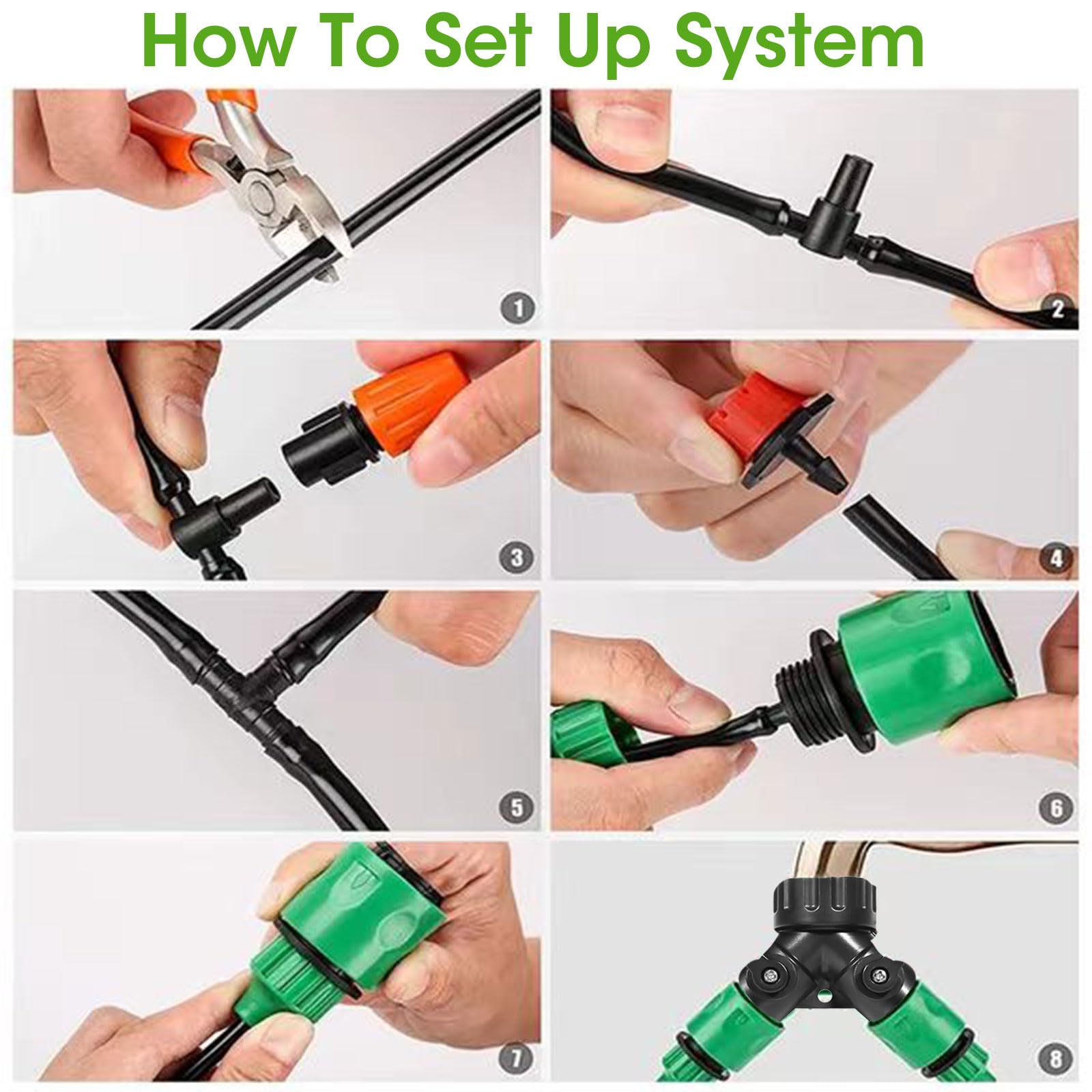 How To Set Up System

1

2

3

4

5

6

7

8