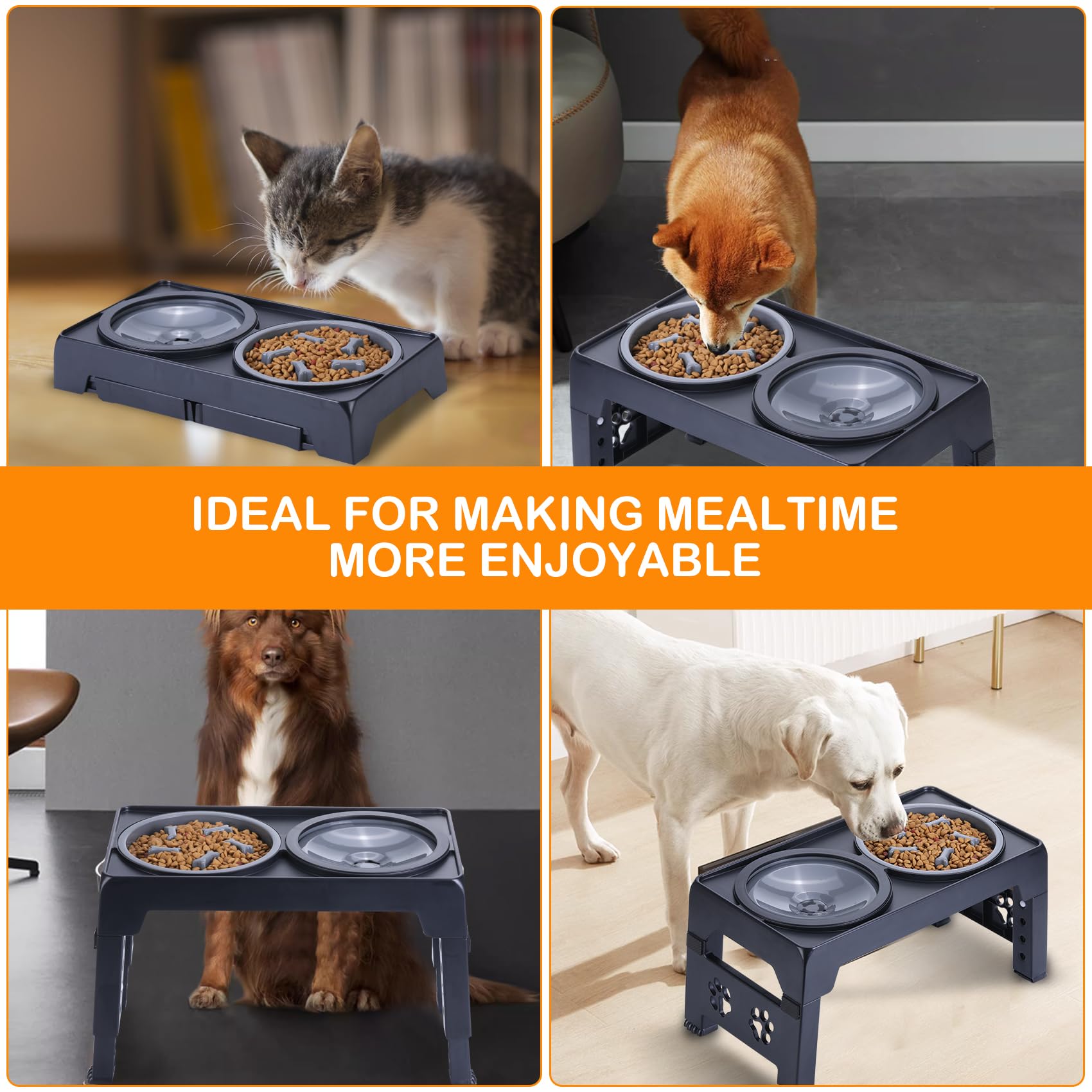 IDEAL FOR MAKING MEALTIME MORE ENJOYABLE