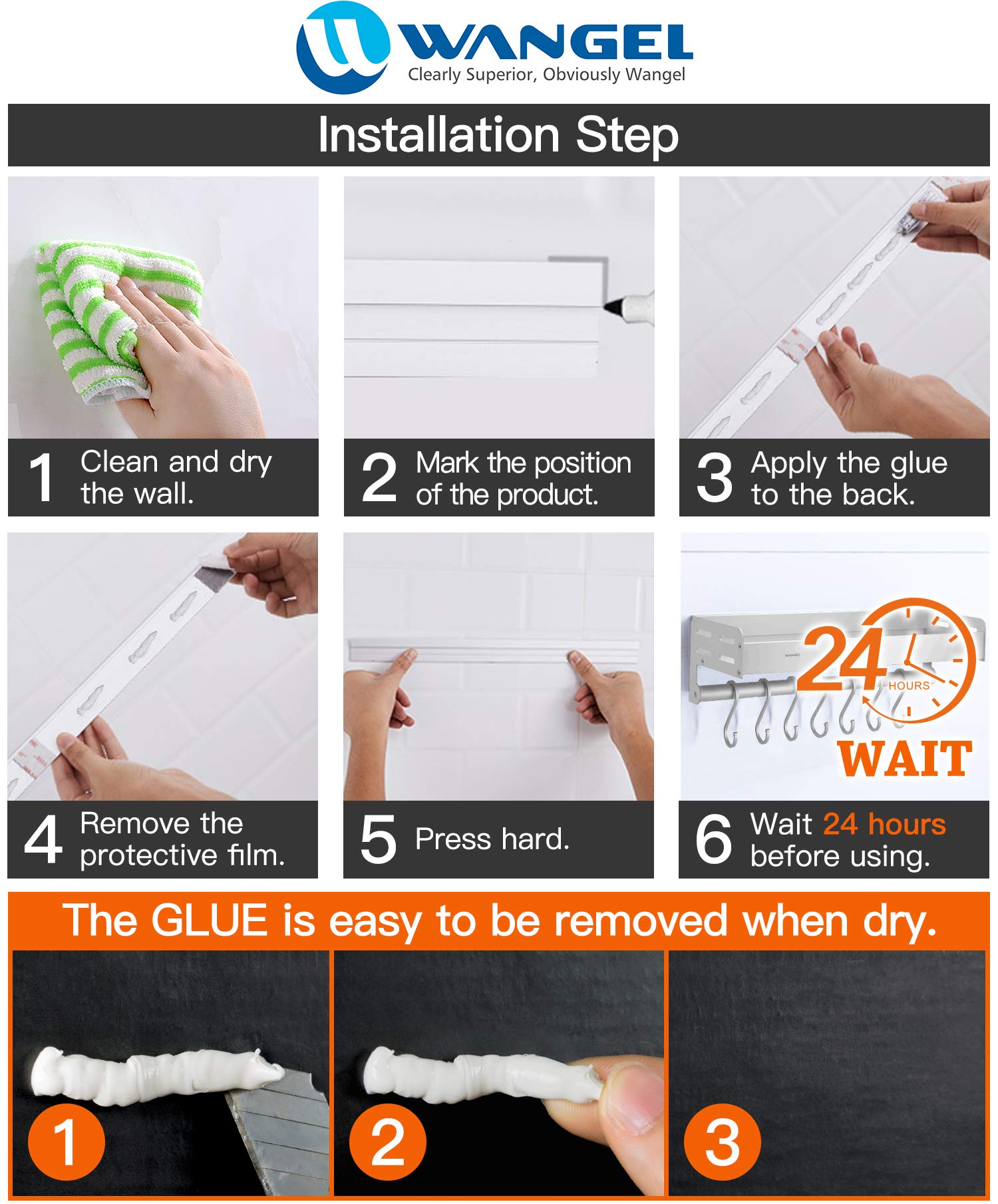 WANGEL
Clearly Superior, Obviously Wangel

Installation Step

1 Clean and dry the wall.

2 Mark the position of the product.

3 Apply the glue to the back.

4 Remove the protective film.

5 Press hard.

WANGEL
24 HOURS
WAIT

6 Wait 24 hours before using.

The GLUE is easy to be removed when dry.

1

2

3