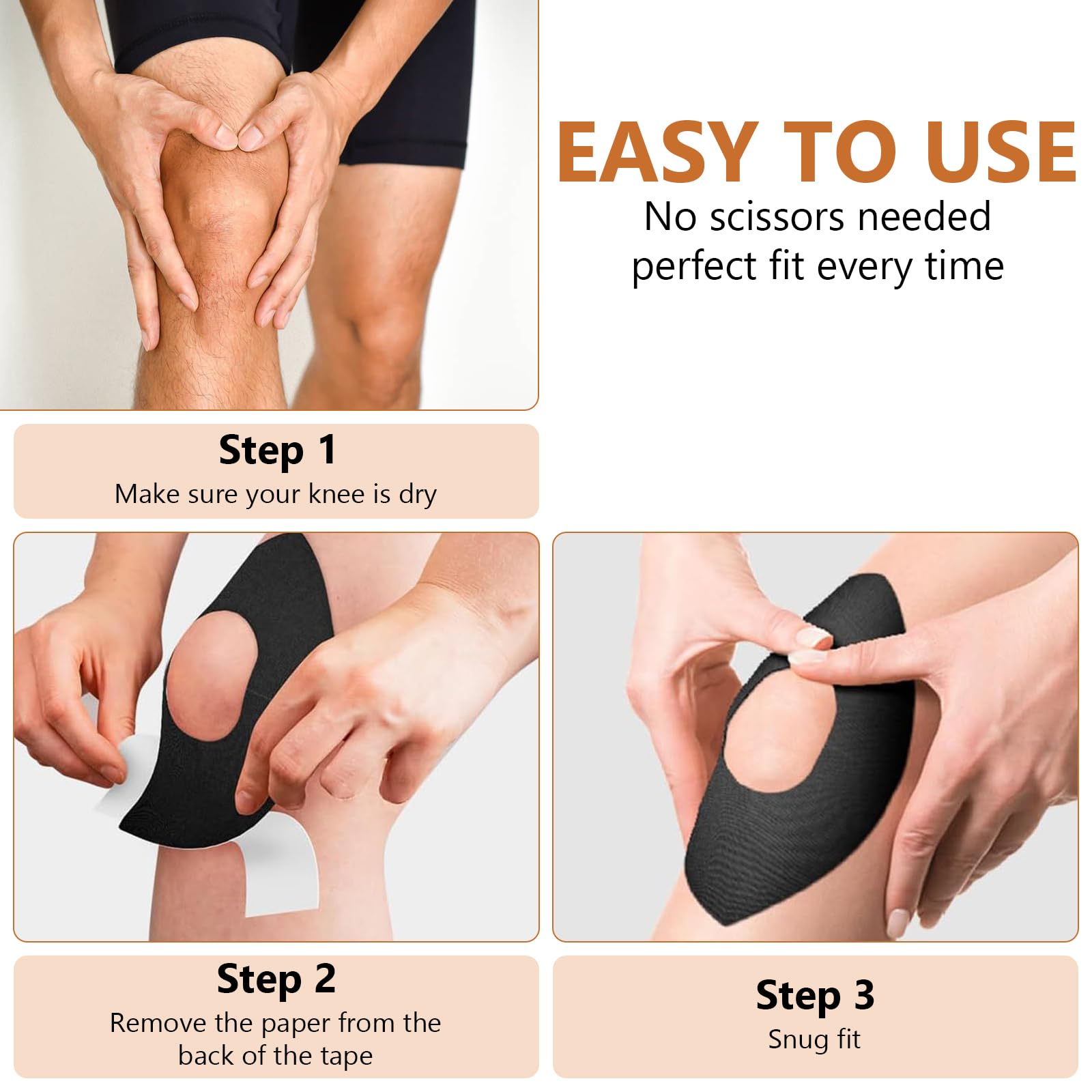 EASY TO USE
No scissors needed
perfect fit every time

Step 1
Make sure your knee is dry

Step 2
Remove the paper from the back of the tape

Step 3
Snug fit