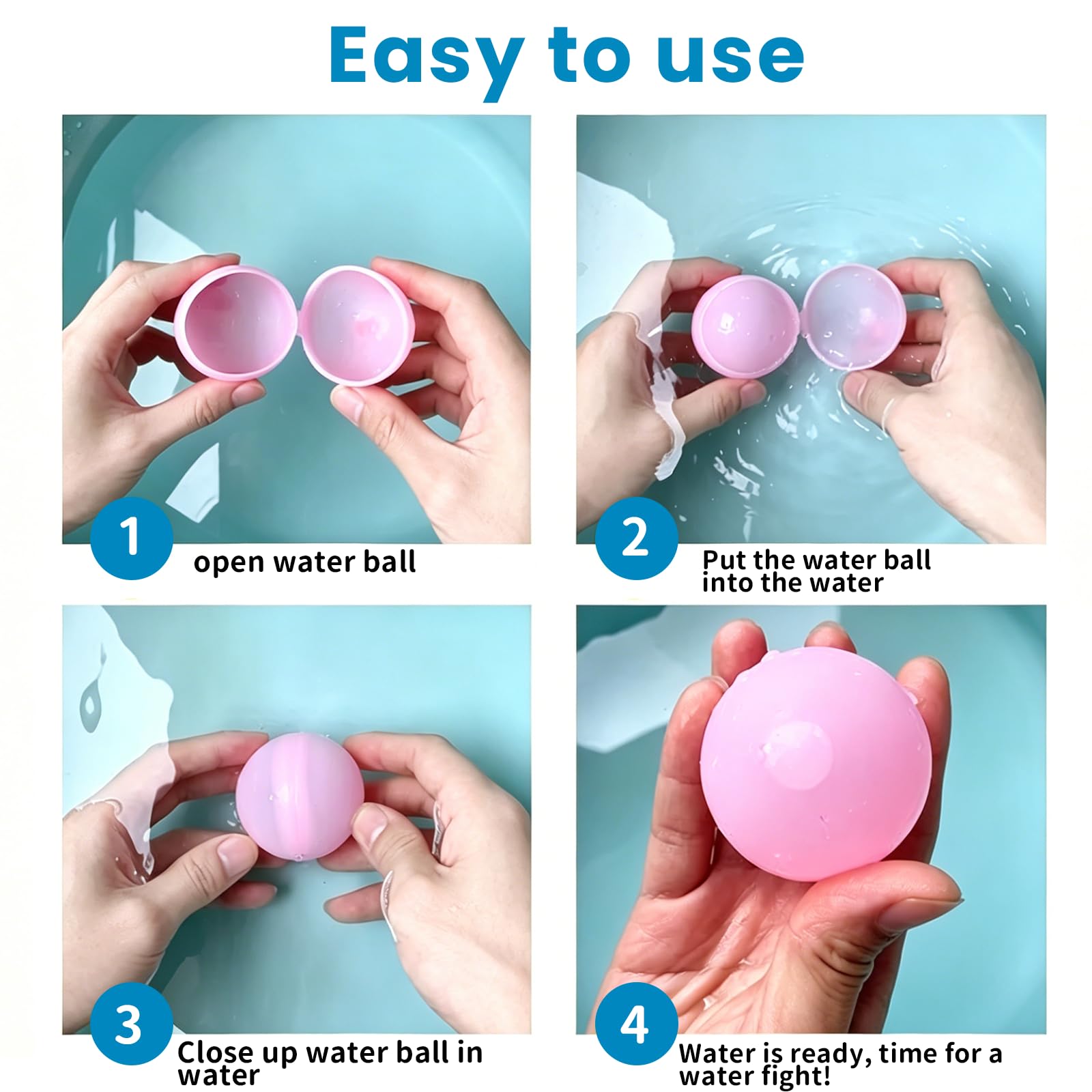 Easy to use

1
open water ball

2
Put the water ball into the water

3
Close up water ball in water

4
Water is ready, time for a water fight!