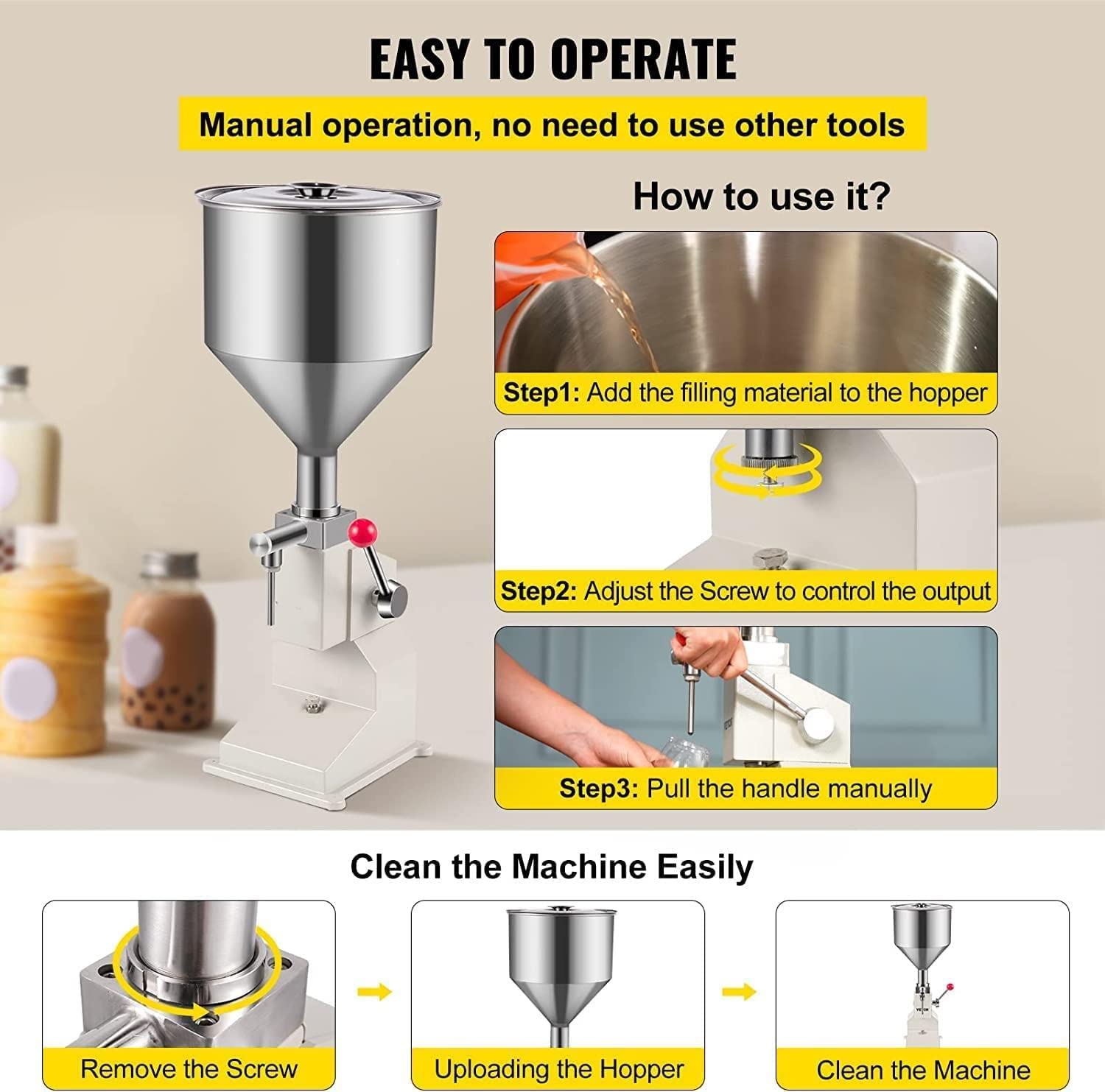 EASY TO OPERATE

Manual operation, no need to use other tools

How to use it?

Step1: Add the filling material to the hopper

Step2: Adjust the Screw to control the output

Step3: Pull the handle manually

Clean the Machine Easily

Remove the Screw

Uploading the Hopper

Clean the Machine