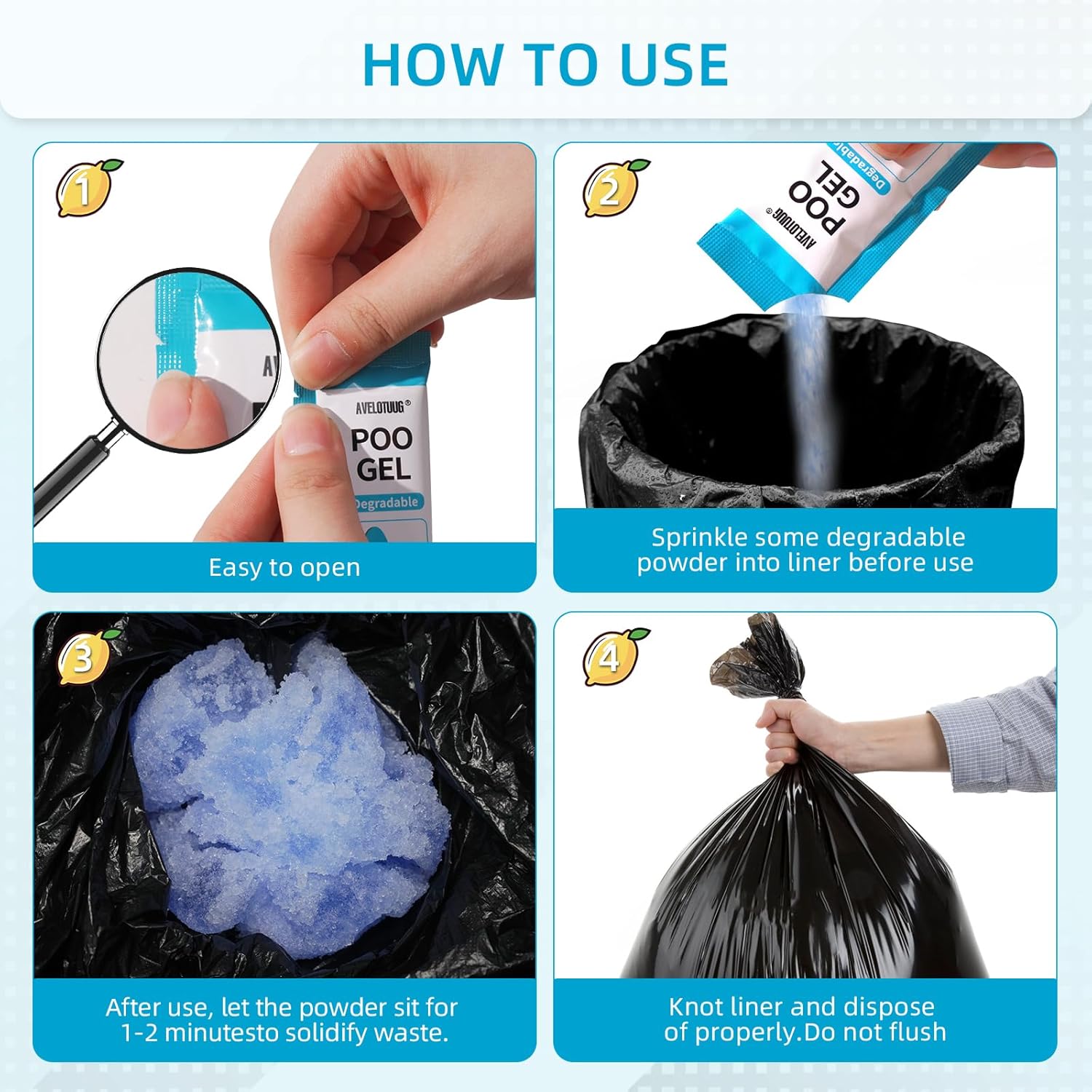 HOW TO USE

1

AVELOTUUG®
POO
GEL
Degradable

Easy to open

2

AVELOTUUG®
POO
GEL
Degradable

Sprinkle some degradable powder into liner before use

3

After use, let the powder sit for 1-2 minutesto solidify waste.

4

Knot liner and dispose of properly.Do not flush