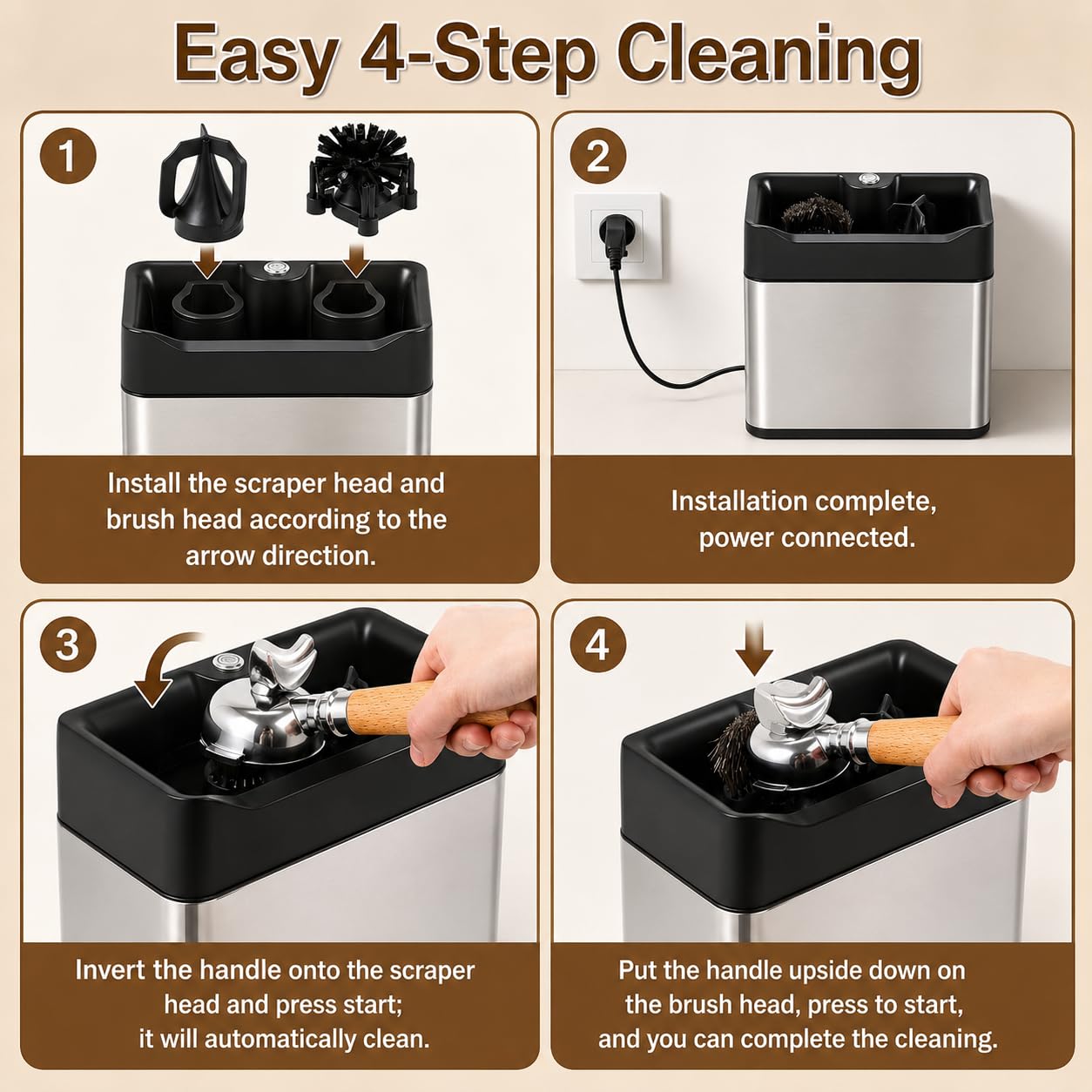 Easy 4-Step Cleaning

1

Install the scraper head and brush head according to the arrow direction.

2

Installation complete, power connected.

3

Invert the handle onto the scraper head and press start; it will automatically clean.

4

Put the handle upside down on the brush head, press to start, and you can complete the cleaning.