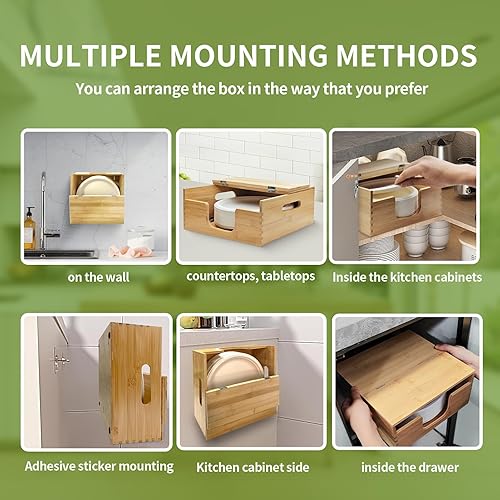 MULTIPLE MOUNTING METHODS

You can arrange the box in the way that you prefer

on the wall

countertops, tabletops

Inside the kitchen cabinets

Adhesive sticker mounting

Kitchen cabinet side

inside the drawer