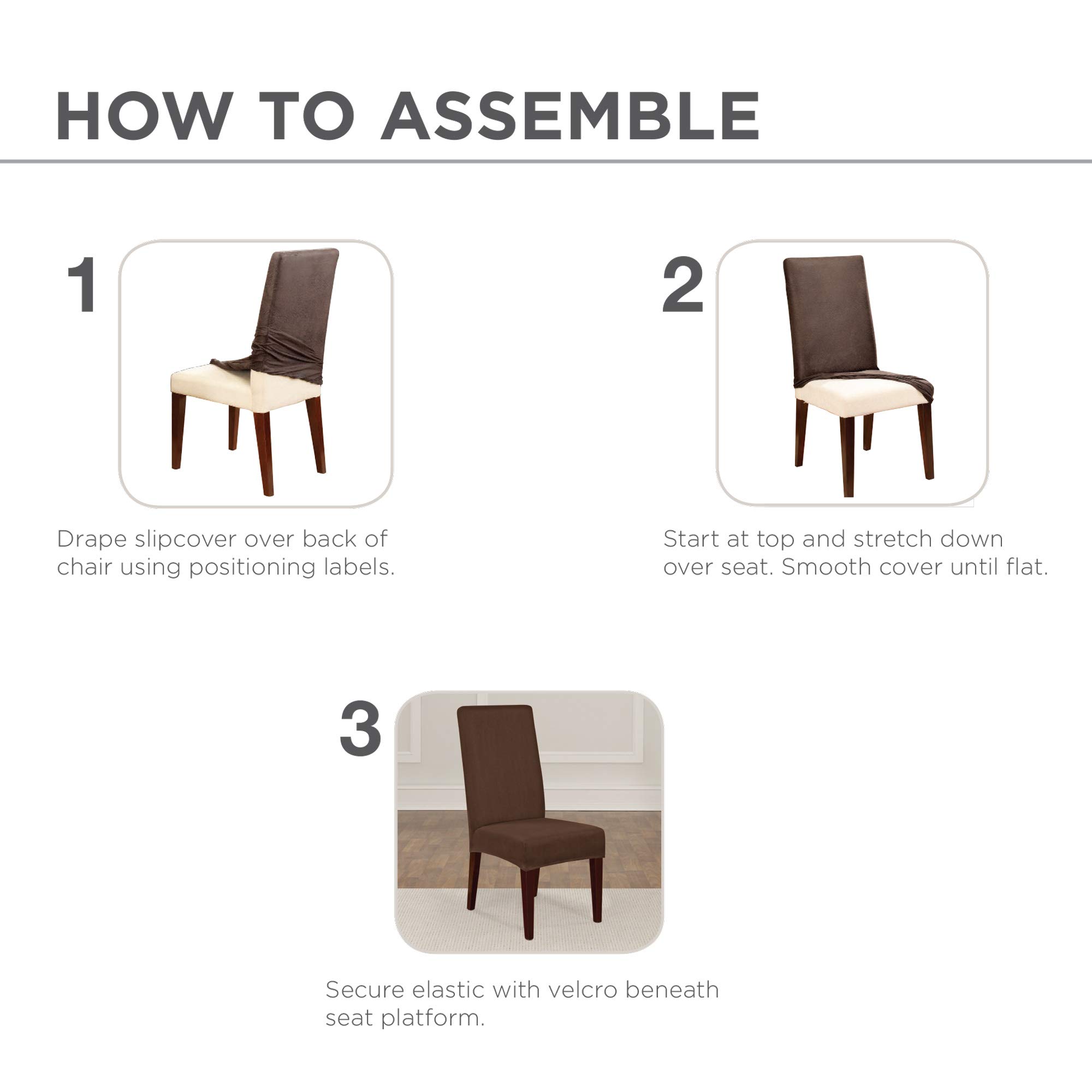 HOW TO ASSEMBLE

1

Drape slipcover over back of chair using positioning labels.

2

Start at top and stretch down over seat. Smooth cover until flat.

3

Secure elastic with velcro beneath seat platform.