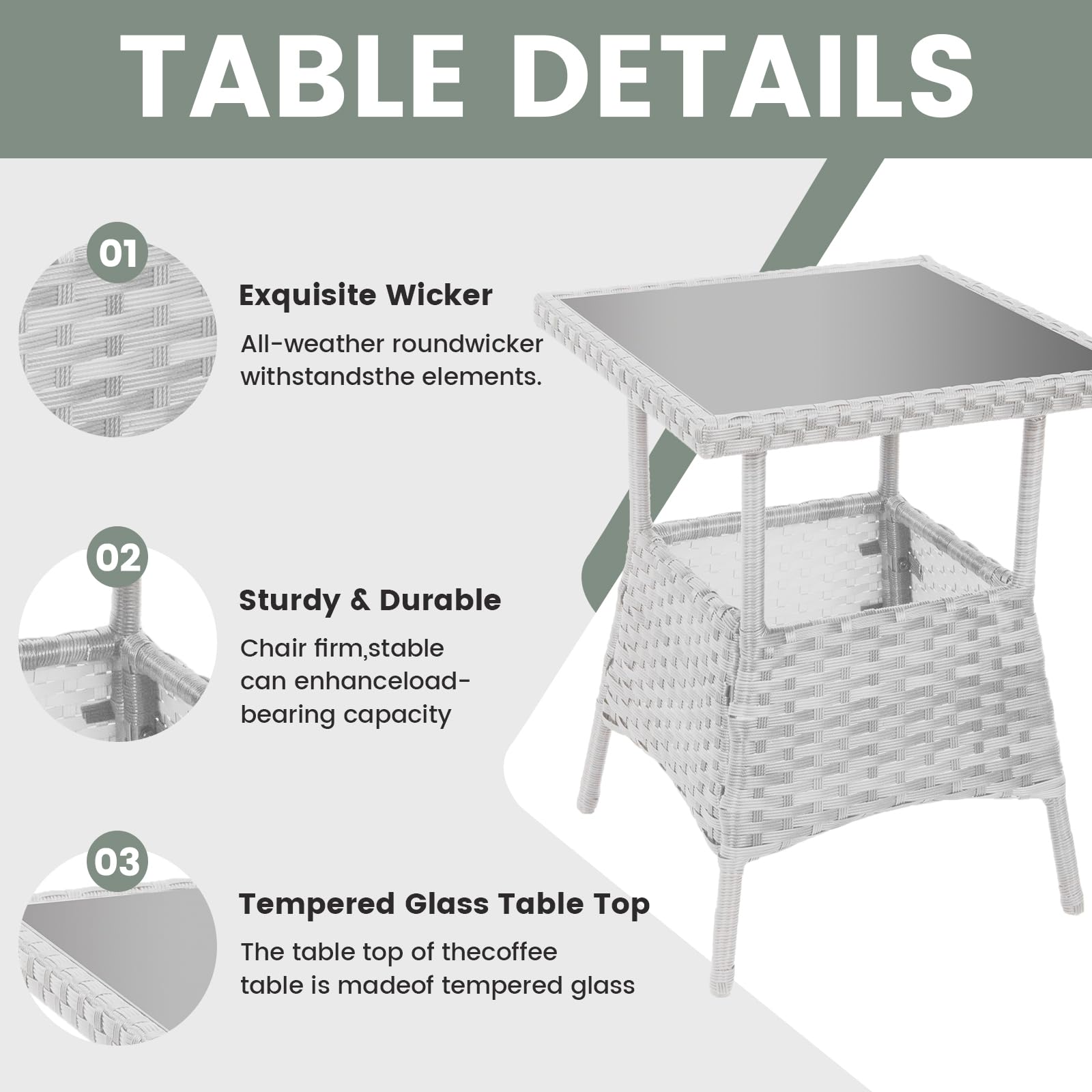 TABLE DETAILS

01

Exquisite Wicker

All-weather roundwicker withstandsthe elements.

02

Sturdy & Durable

Chair firm,stable can enhanceload-bearing capacity

03

Tempered Glass Table Top

The table top of thecoffee table is madeof tempered glass