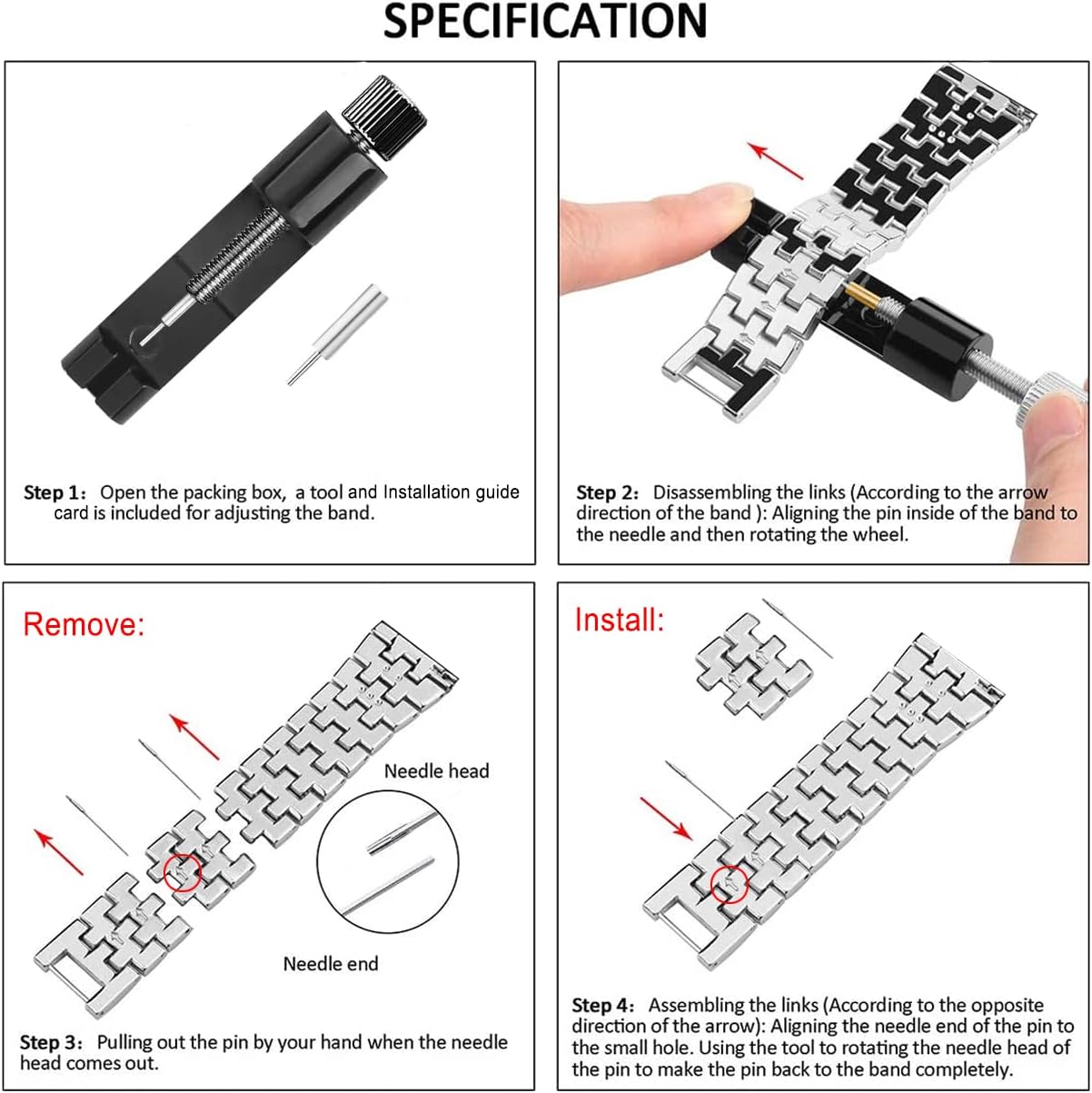 SPECIFICATION

Step 1: Open the packing box, a tool and Installation guide card is included for adjusting the band.

Step 2: Disassembling the links (According to the arrow direction of the band ): Aligning the pin inside of the band to the needle and then rotating the wheel.

Remove:

Needle head

Needle end

Step 3: Pulling out the pin by your hand when the needle head comes out.

Install:

Step 4: Assembling the links (According to the opposite direction of the arrow): Aligning the needle end of the pin to the small hole. Using the tool to rotating the needle head of the pin to make the pin back to the band completely.