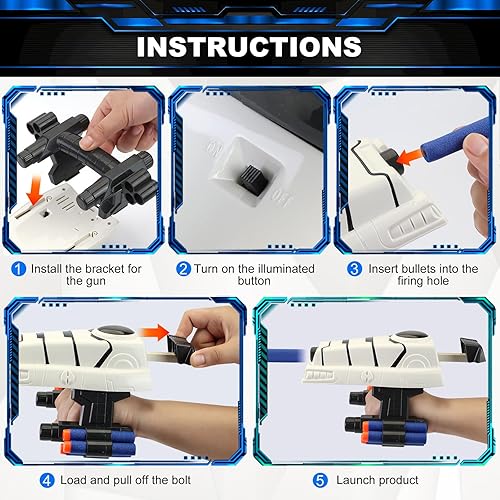 INSTRUCTIONS

ON

OFF

1 Install the bracket for the gun

2 Turn on the illuminated button

3 Insert bullets into the firing hole

4 Load and pull off the bolt

5 Launch product