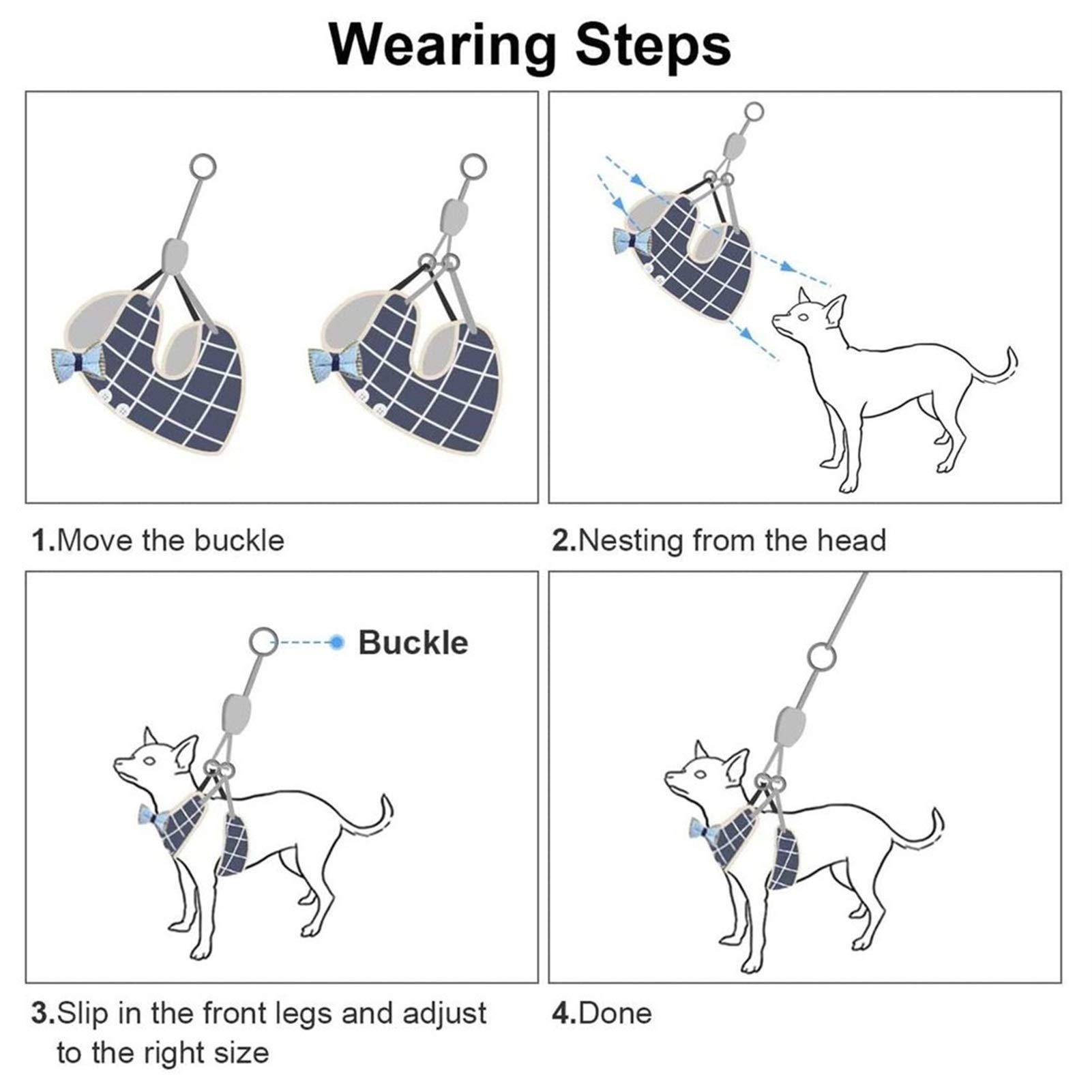 Wearing Steps

1.Move the buckle

2.Nesting from the head

Buckle

3.Slip in the front legs and adjust to the right size

4.Done