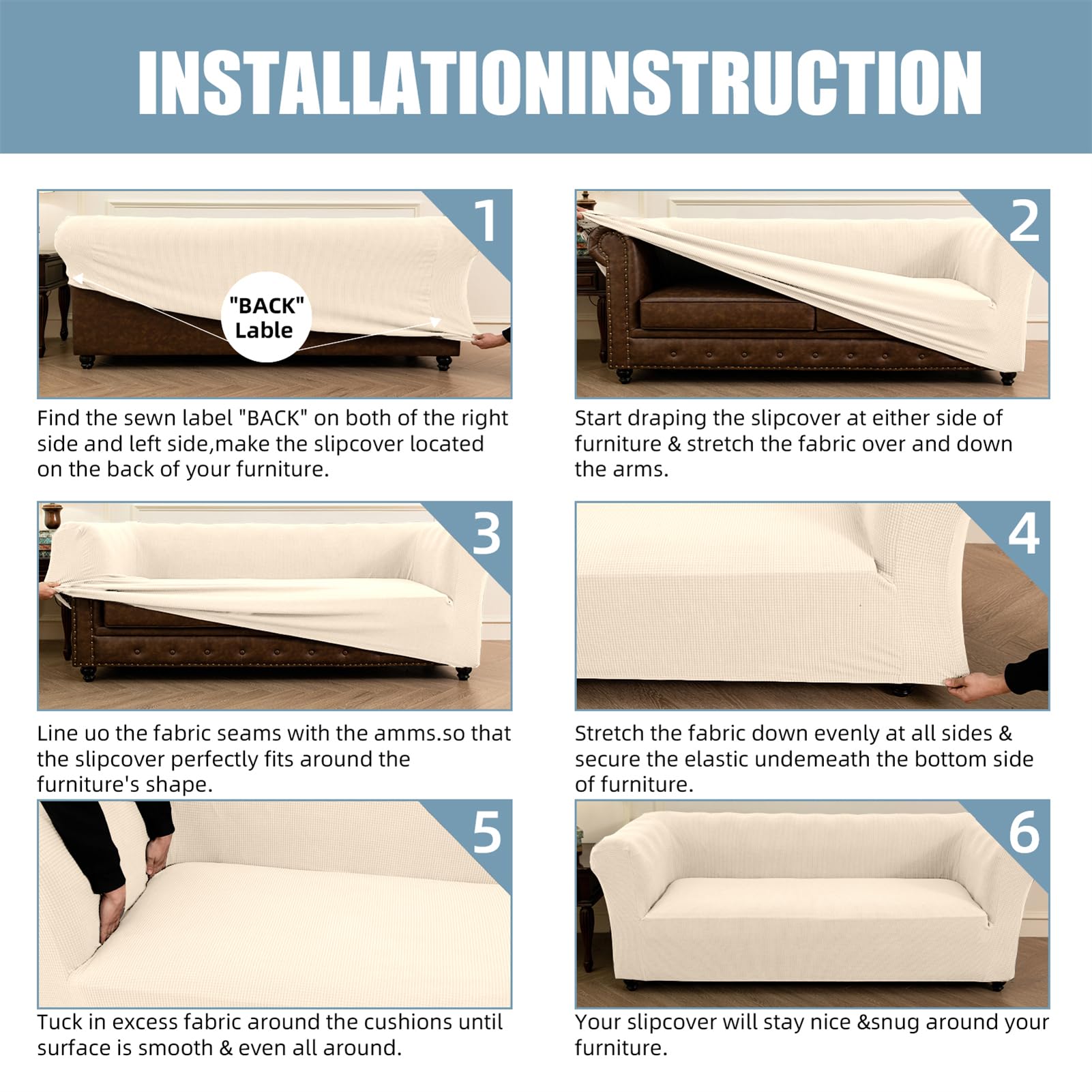 INSTALLATIONINSTRUCTION

1

"BACK" Lable

Find the sewn label "BACK" on both of the right side and left side,make the slipcover located on the back of your furniture.

2

Start draping the slipcover at either side of furniture & stretch the fabric over and down the arms.

3

Line uo the fabric seams with the amms.so that the slipcover perfectly fits around the furniture's shape.

4

Stretch the fabric down evenly at all sides & secure the elastic undemeath the bottom side of furniture.

5

Tuck in excess fabric around the cushions until surface is smooth & even all around.

6

Your slipcover will stay nice &snug around your furniture.