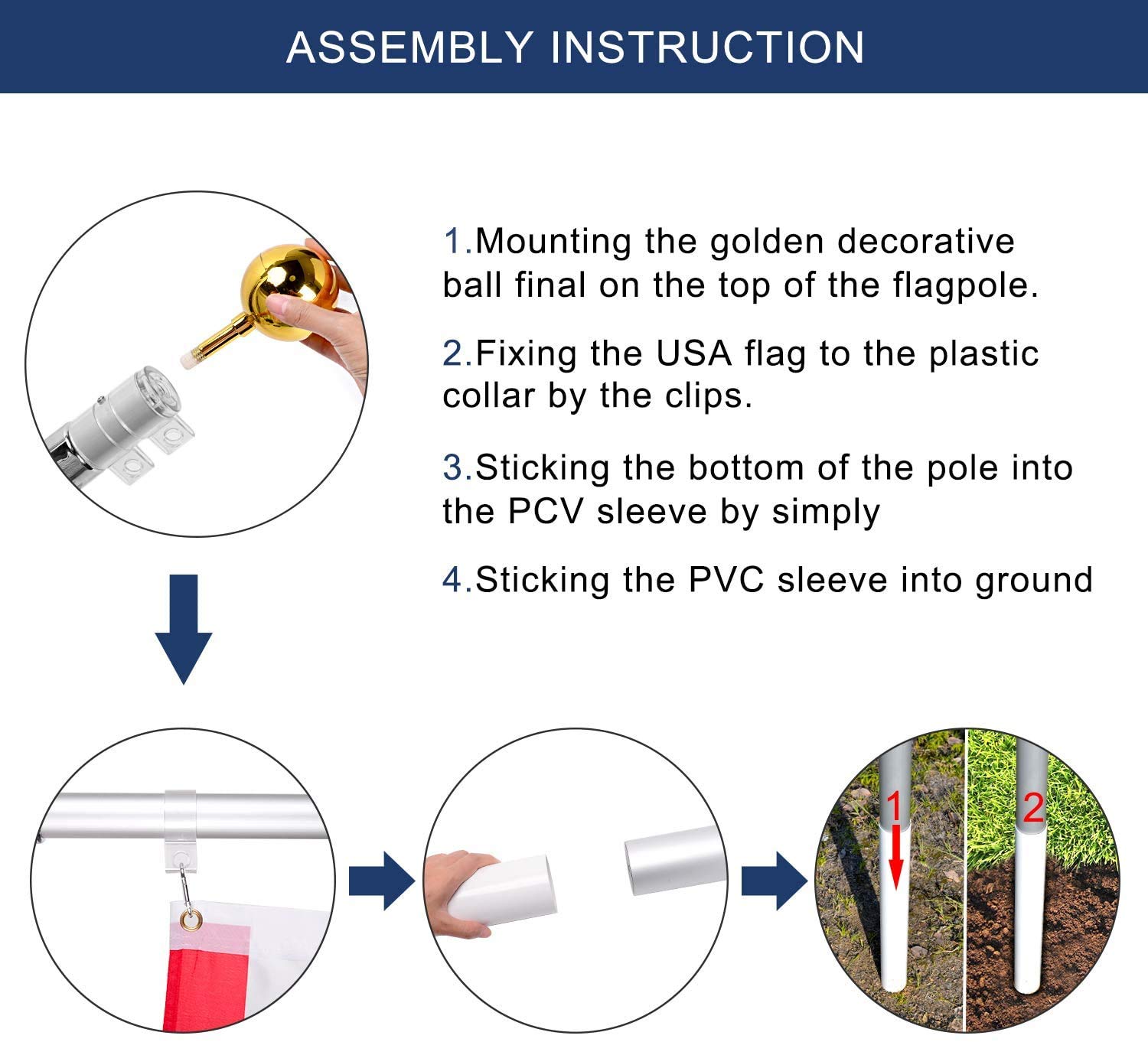 ASSEMBLY INSTRUCTION

1.Mounting the golden decorative ball final on the top of the flagpole.

2.Fixing the USA flag to the plastic collar by the clips.

3.Sticking the bottom of the pole into the PCV sleeve by simply

4.Sticking the PVC sleeve into ground

1

2