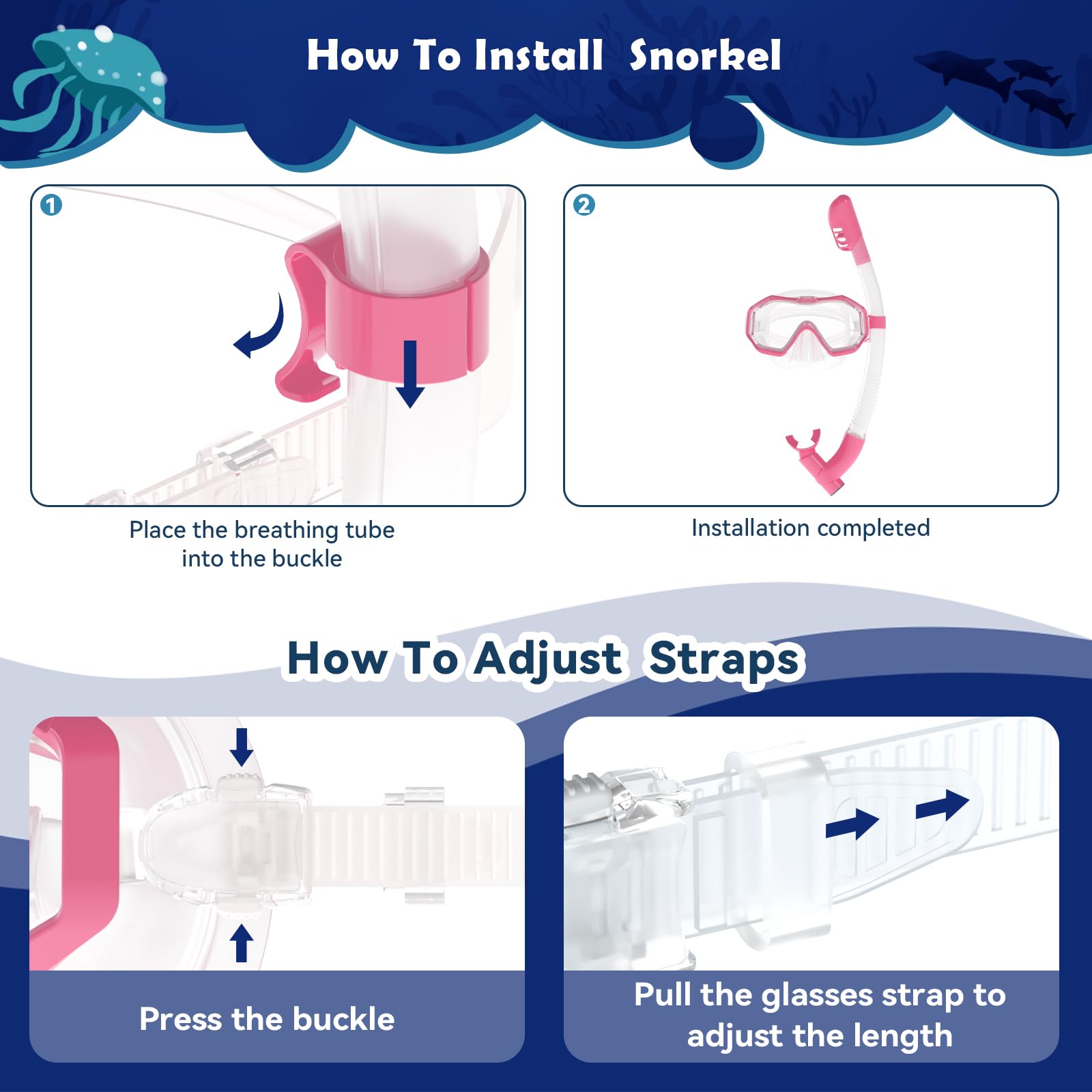 How To Install Snorkel

1

Place the breathing tube into the buckle

2

Installation completed

How To Adjust Straps

Press the buckle

Pull the glasses strap to adjust the length