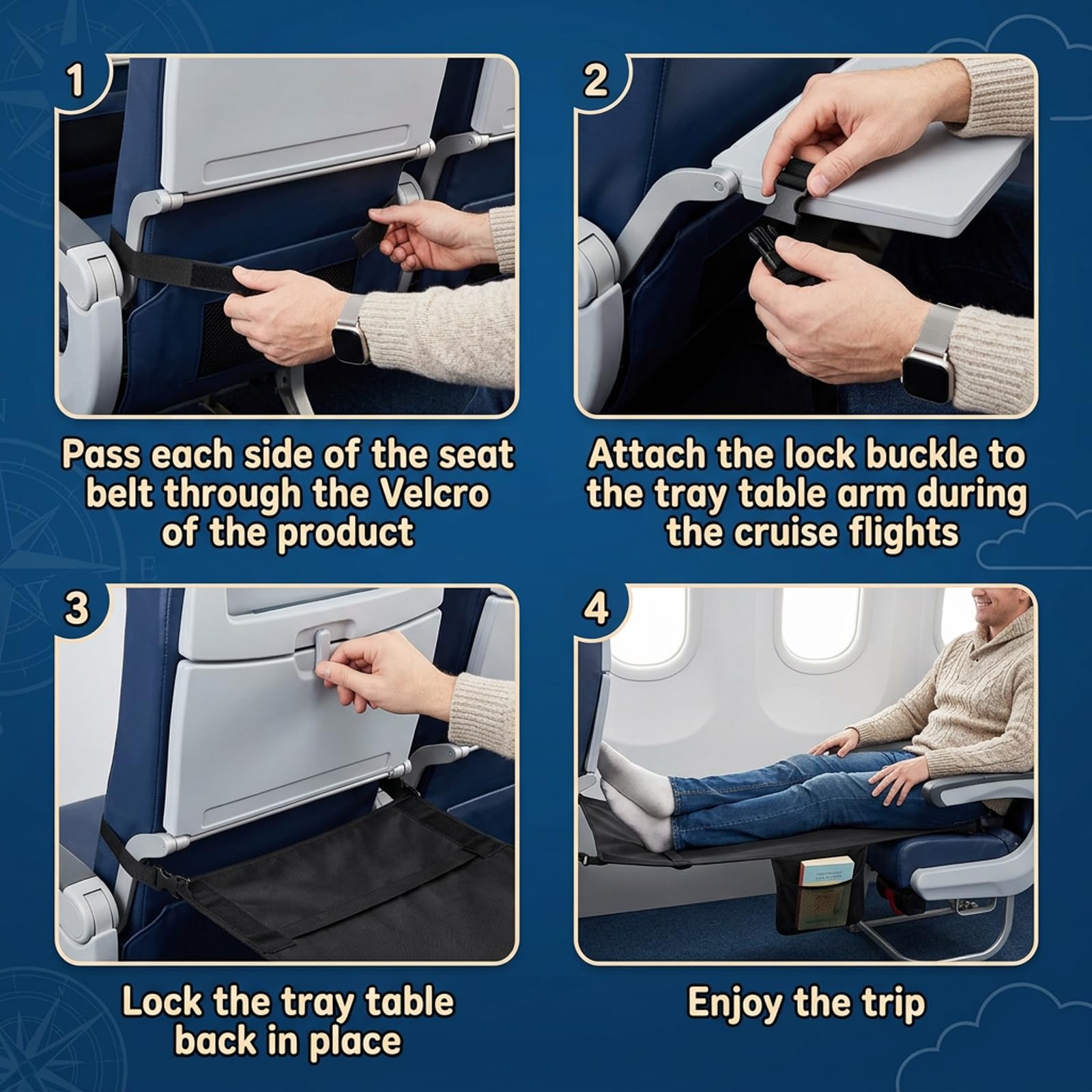 1

Pass each side of the seat belt through the Velcro of the product

2

Attach the lock buckle to the tray table arm during the cruise flights

3

Lock the tray table back in place

4

Enjoy the trip