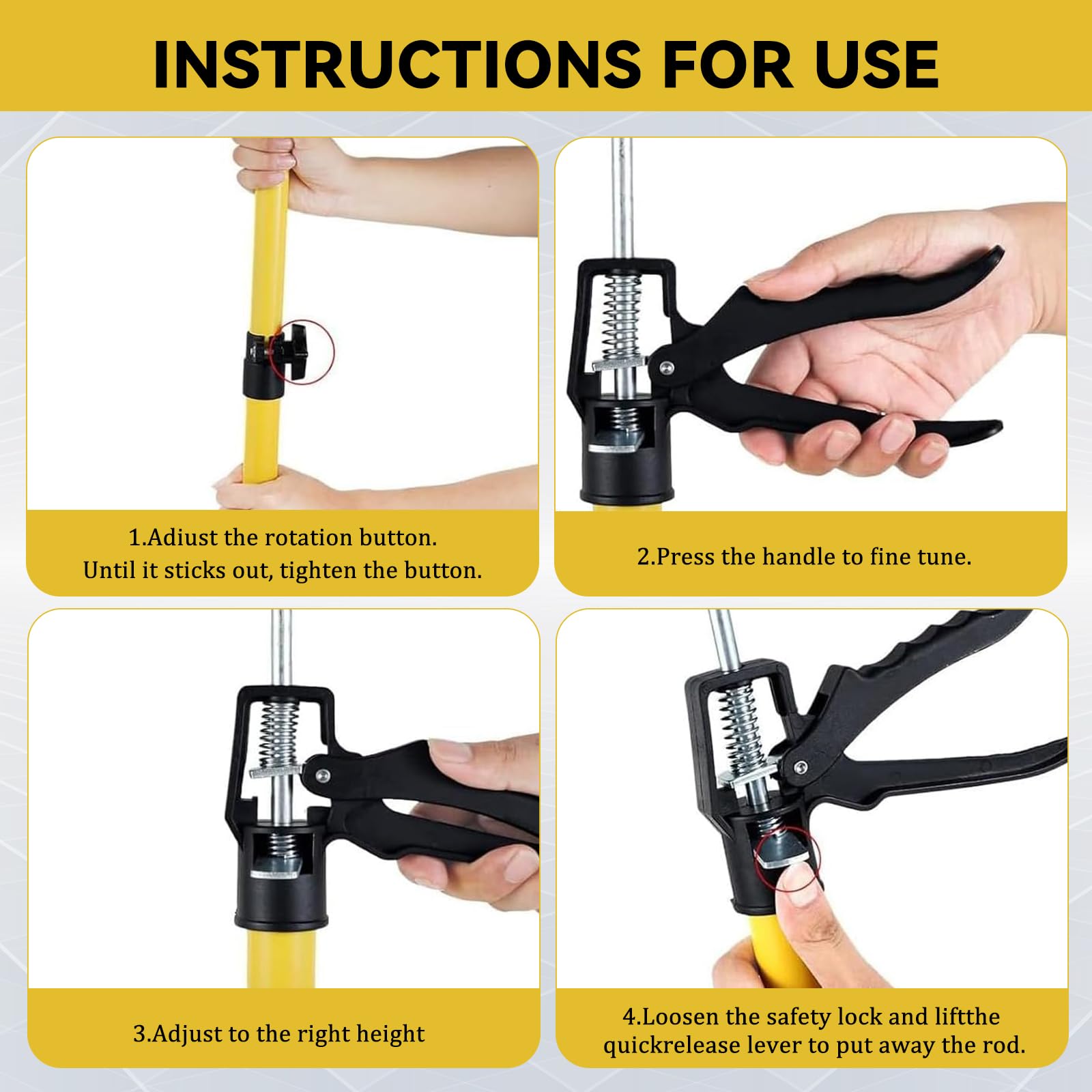 INSTRUCTIONS FOR USE

1.Adiust the rotation button.
Until it sticks out, tighten the button.

2.Press the handle to fine tune.

3.Adjust to the right height

4.Loosen the safety lock and liftthe quickrelease lever to put away the rod.