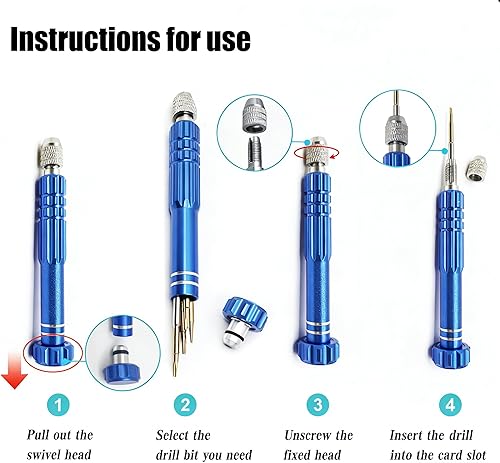 Instructions for use

1
Pull out the swivel head

2
Select the drill bit you need

3
Unscrew the fixed head

4
Insert the drill into the card slot