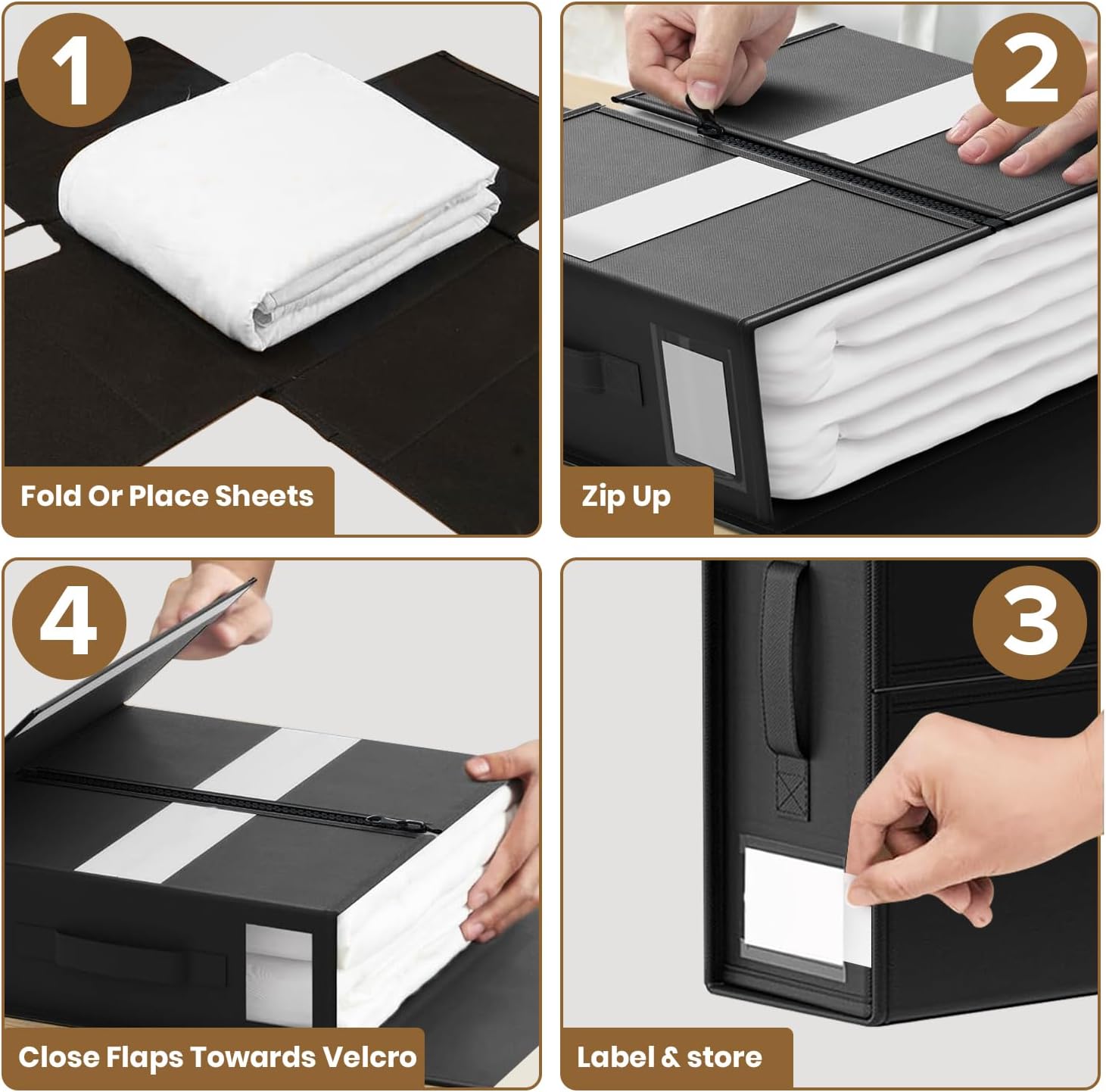 1

Fold Or Place Sheets

2

Zip Up

4

Close Flaps Towards Velcro

3

Label & store