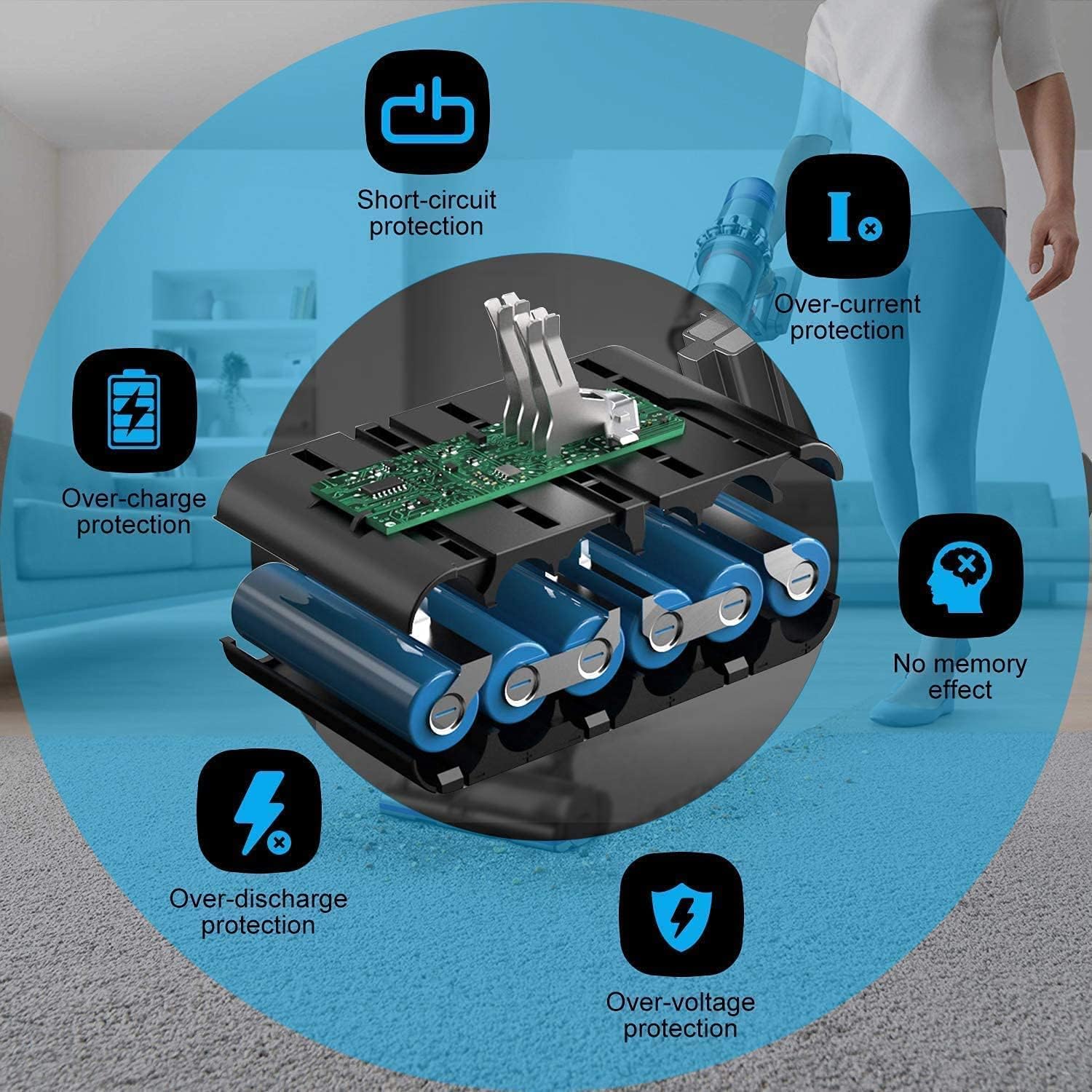 Short-circuit protection

Over-current protection

Over-charge protection

No memory effect

Over-discharge protection

Over-voltage protection