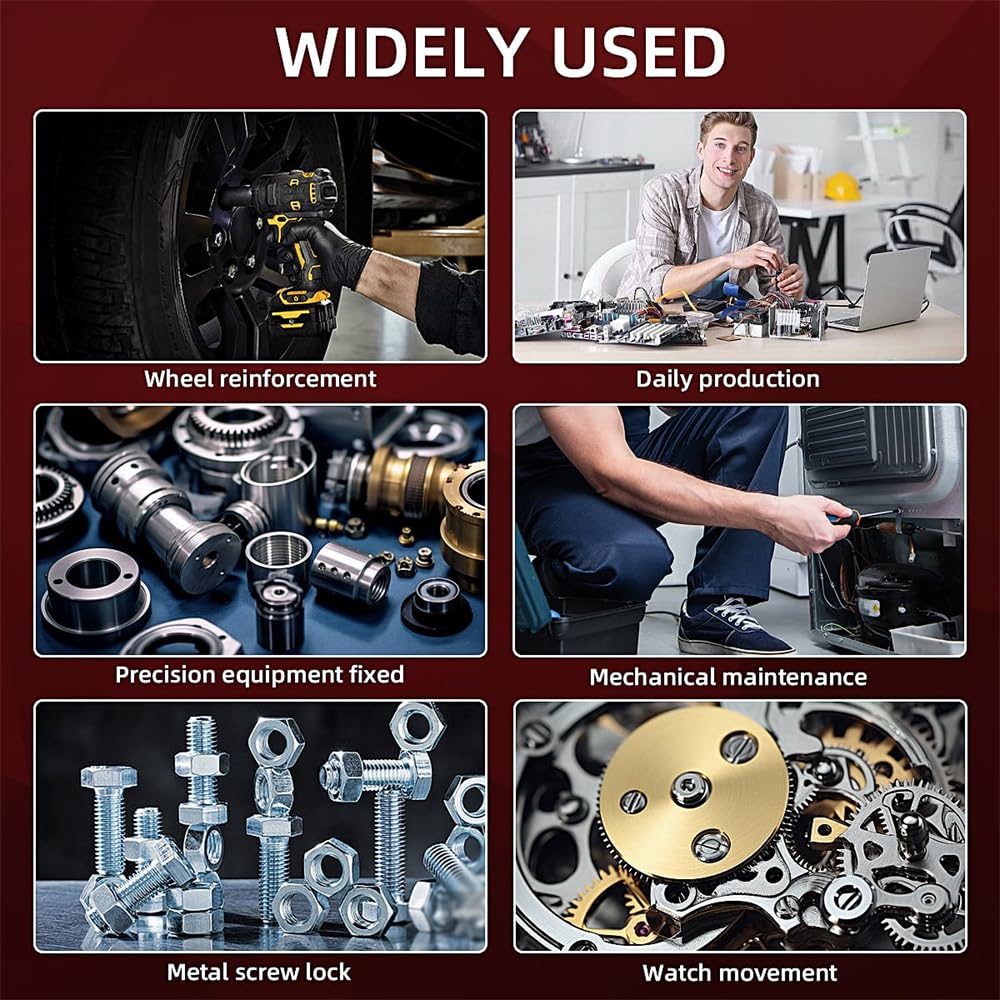 WIDELY USED

Wheel reinforcement

Daily production

Precision equipment fixed

Mechanical maintenance

Metal screw lock

Watch movement