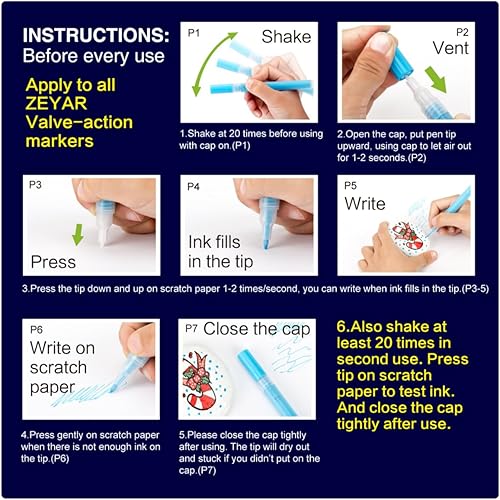 INSTRUCTIONS:
Before every use

Apply to all ZEYAR Valve-action markers

P1
Shake

1.Shake at 20 times before using with cap on.(P1)

P2
Vent

2.Open the cap, put pen tip upward, using cap to let air out for 1-2 seconds.(P2)

P3
Press

P4
Ink fills in the tip

P5
Write

3.Press the tip down and up on scratch paper 1-2 times/second, you can write when ink fills in the tip.(P3-5)

P6
Write on scratch paper

4.Press gently on scratch paper when there is not enough ink on the tip.(P6)

P7
Close the cap

5.Please close the cap tightly after using. The tip will dry out and stuck if you didn't put on the cap.(P7)

6.Also shake at least 20 times in second use. Press tip on scratch paper to test ink. And close the cap tightly after use.