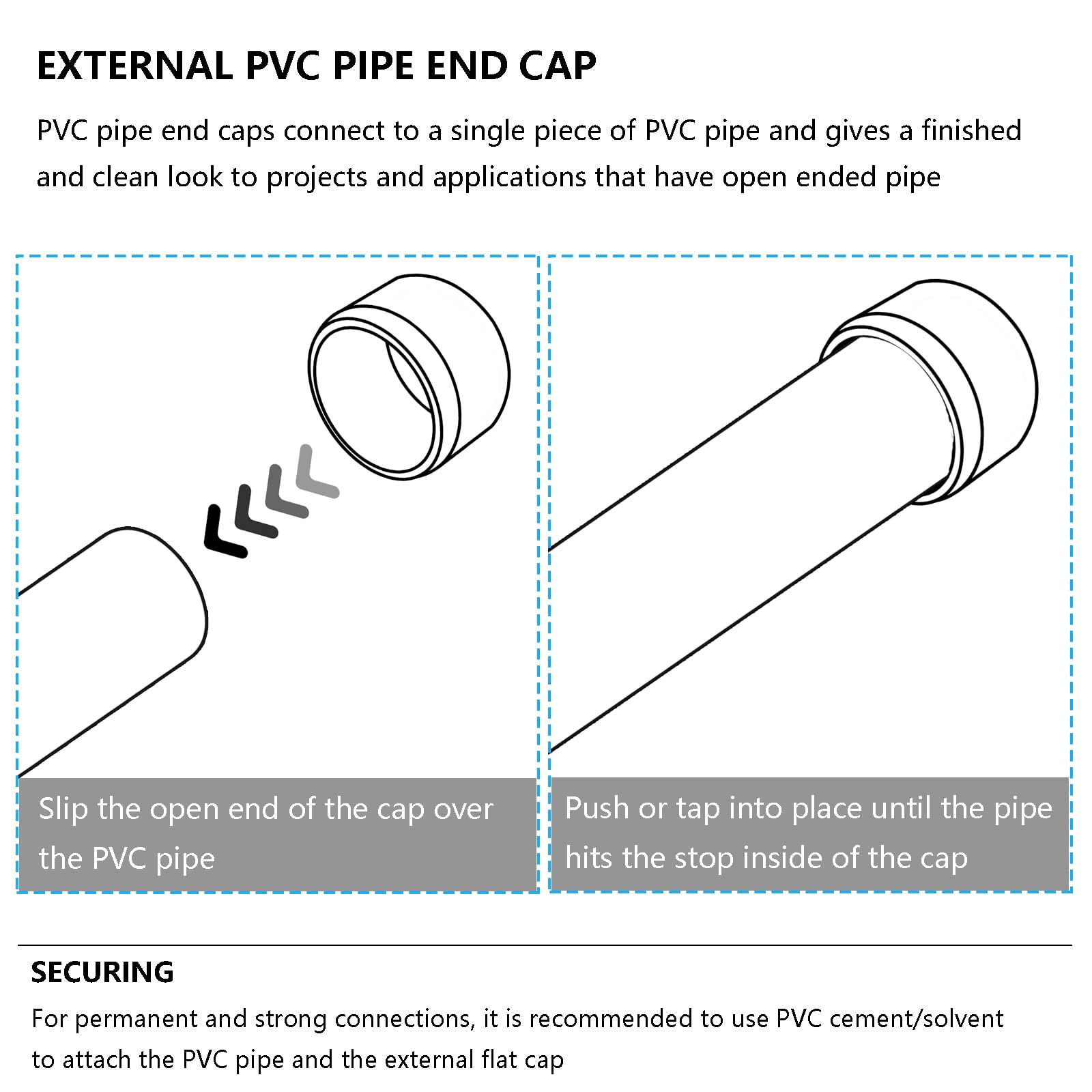 EXTERNAL PVC PIPE END CAP

PVC pipe end caps connect to a single piece of PVC pipe and gives a finished and clean look to projects and applications that have open ended pipe

Slip the open end of the cap over the PVC pipe

Push or tap into place until the pipe hits the stop inside of the cap

SECURING

For permanent and strong connections, it is recommended to use PVC cement/solvent to attach the PVC pipe and the external flat cap