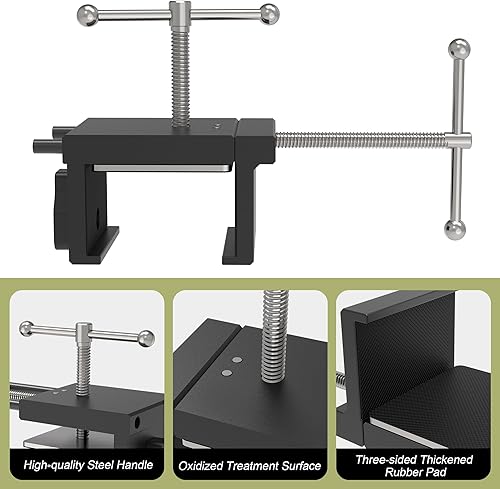 High-quality Steel Handle

Oxidized Treatment Surface

Three-sided Thickened Rubber Pad