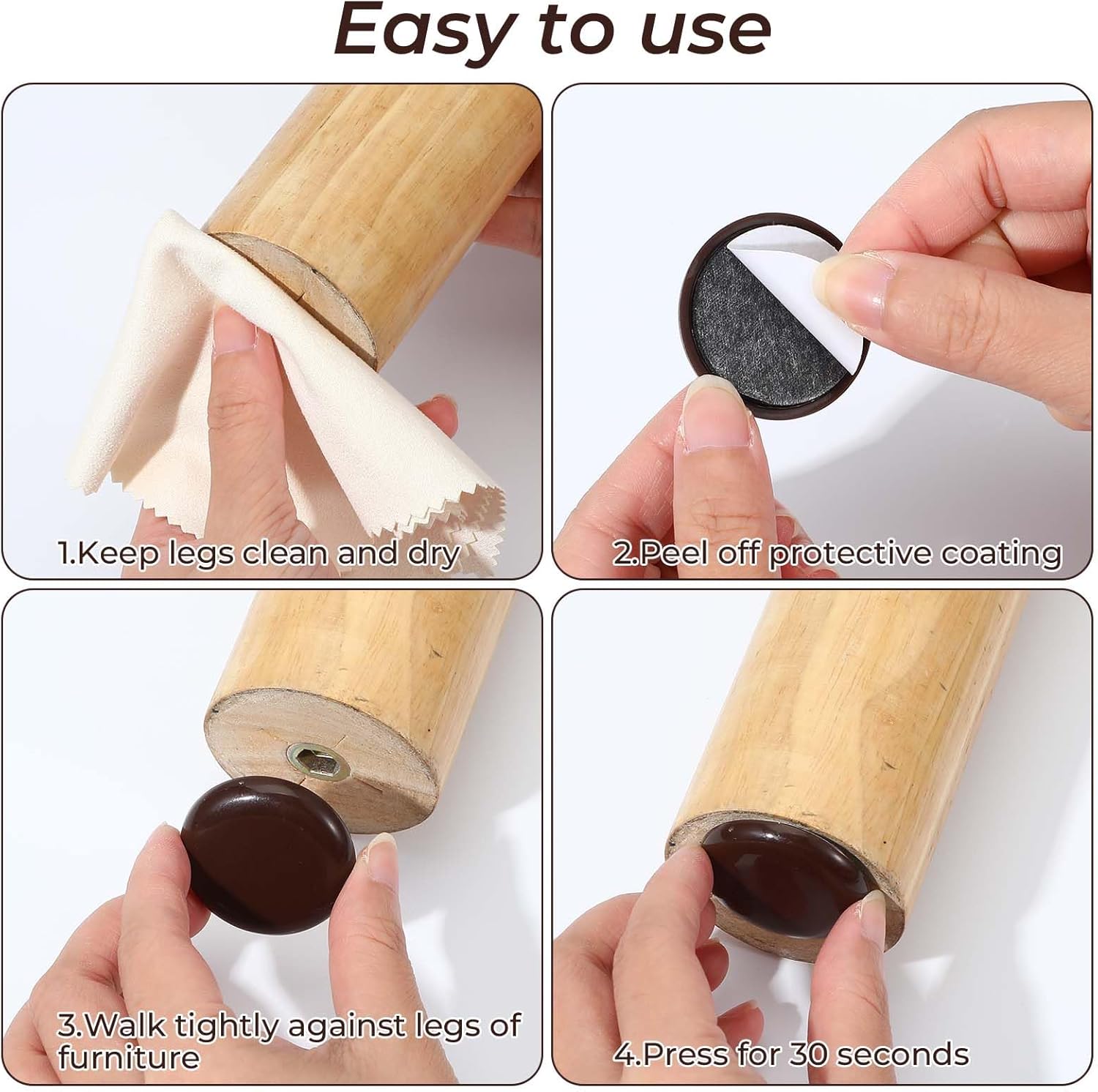 Easy to use

1.Keep legs clean and dry

2.Peel off protective coating

3.Walk tightly against legs of furniture

4.Press for 30 seconds