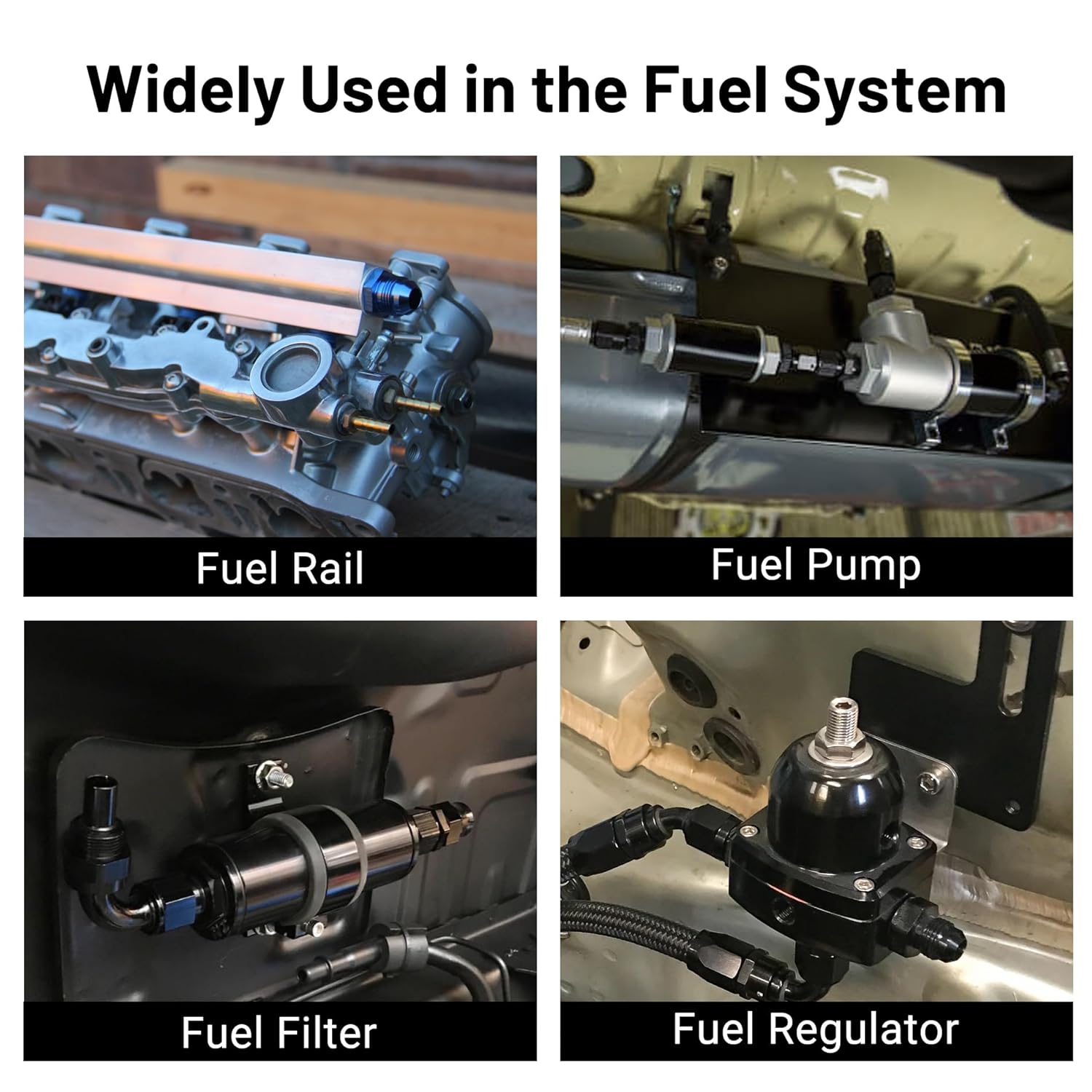 Widely Used in the Fuel System

Fuel Rail

Fuel Pump

Fuel Filter

Fuel Regulator