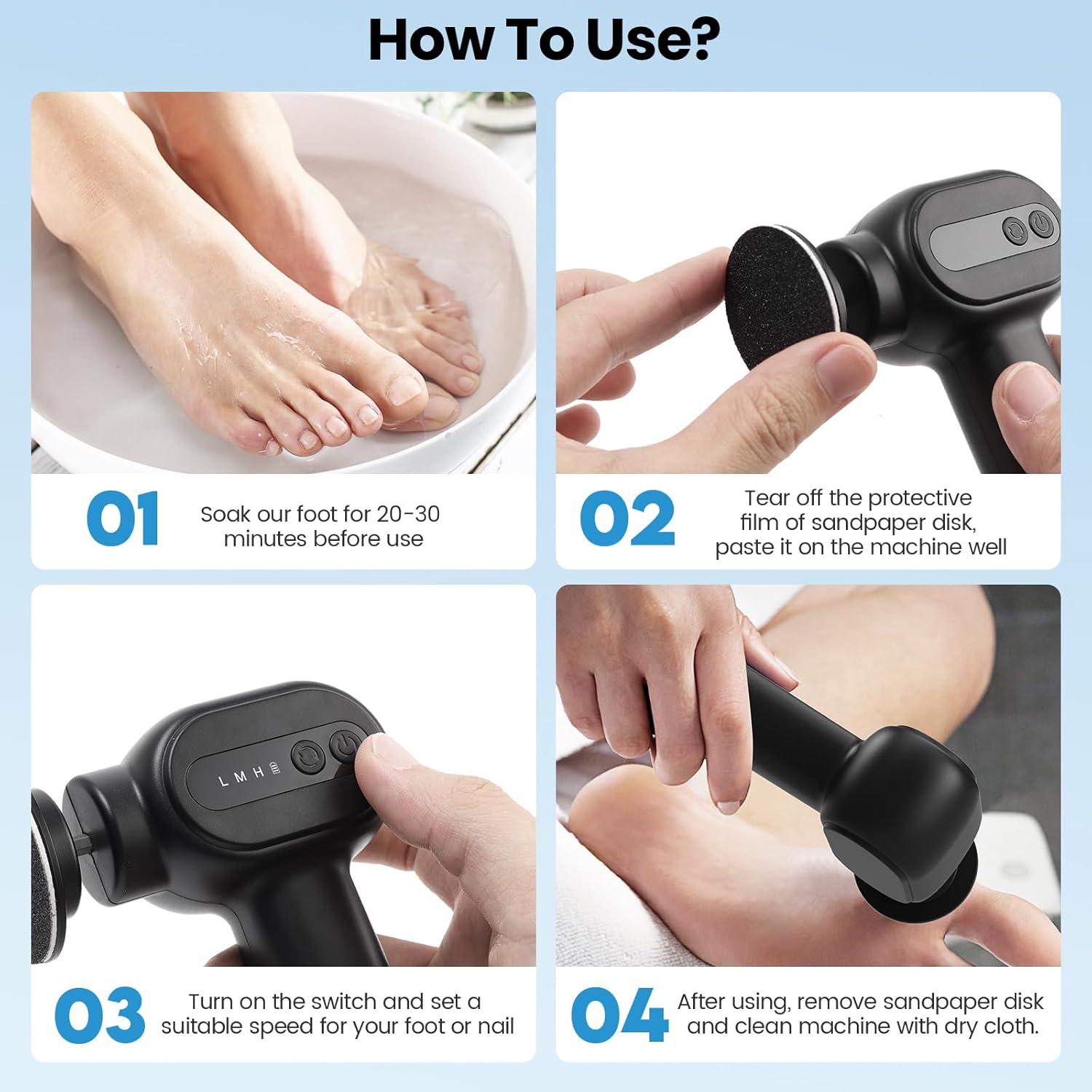 How To Use?

01 Soak our foot for 20-30 minutes before use

02 Tear off the protective film of sandpaper disk, paste it on the machine well

L M H

03 Turn on the switch and set a suitable speed for your foot or nail

04 After using, remove sandpaper disk and clean machine with dry cloth.