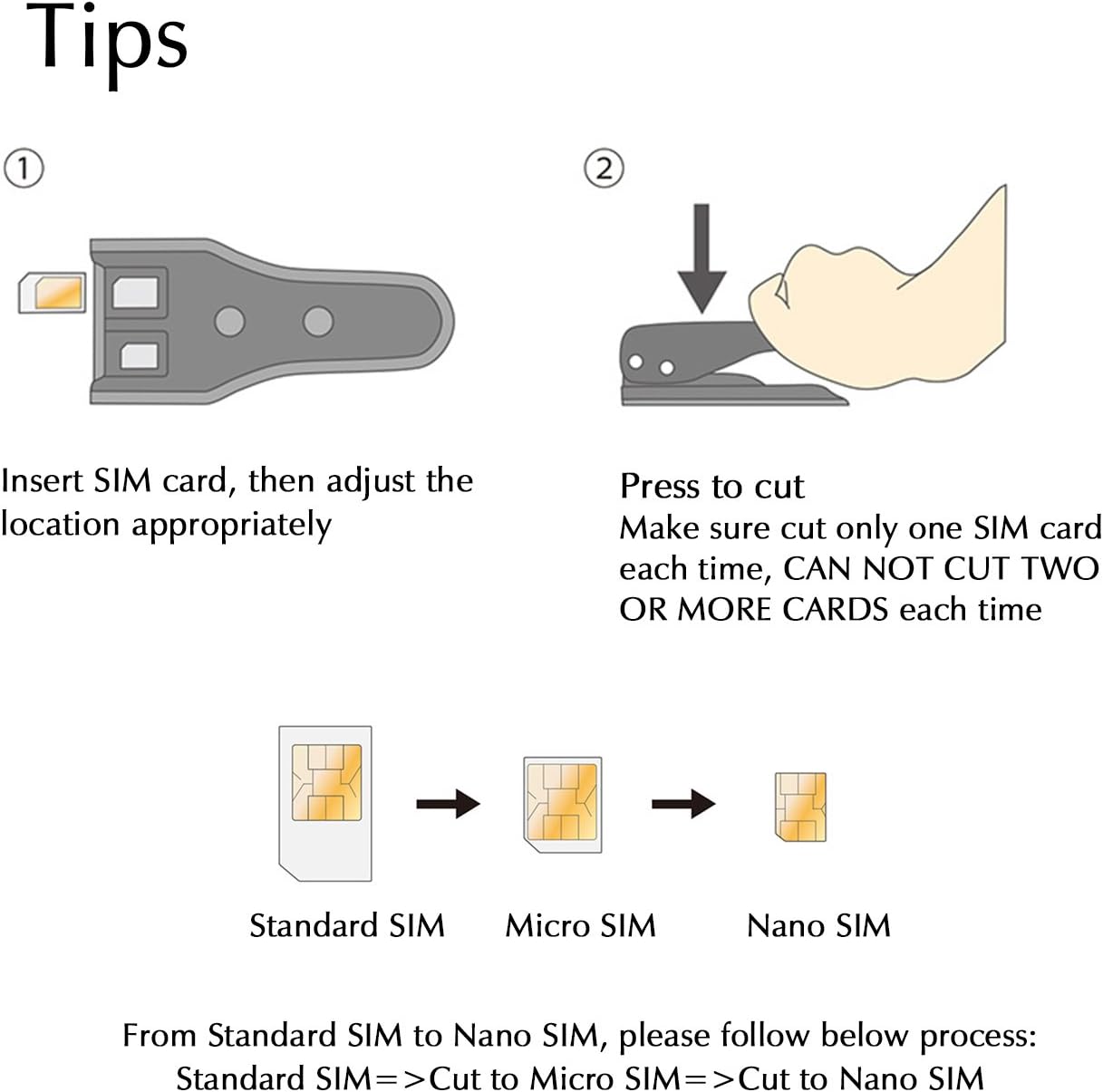 Tips

①

Insert SIM card, then adjust the location appropriately

②

Press to cut
Make sure cut only one SIM card each time, CAN NOT CUT TWO OR MORE CARDS each time

Standard SIM

Micro SIM

Nano SIM

From Standard SIM to Nano SIM, please follow below process:
Standard SIM=>Cut to Micro SIM=>Cut to Nano SIM