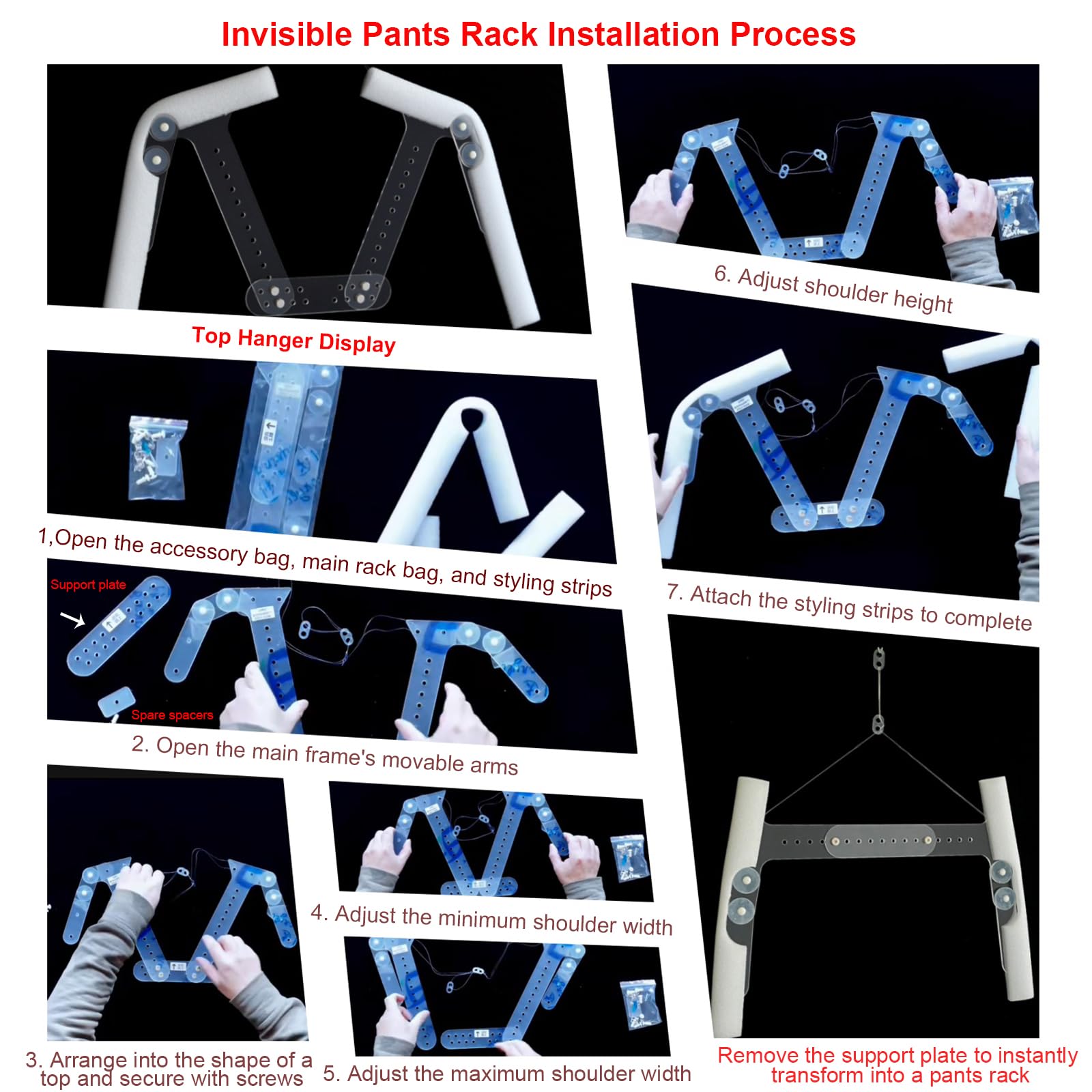 Invisible Pants Rack Installation Process

Top Hanger Display

1,Open the accessory bag, main rack bag, and styling strips

Support plate

Spare spacers

2. Open the main frame's movable arms

3. Arrange into the shape of a top and secure with screws

4. Adjust the minimum shoulder width

5. Adjust the maximum shoulder width

6. Adjust shoulder height

7. Attach the styling strips to complete

Remove the support plate to instantly transform into a pants rack